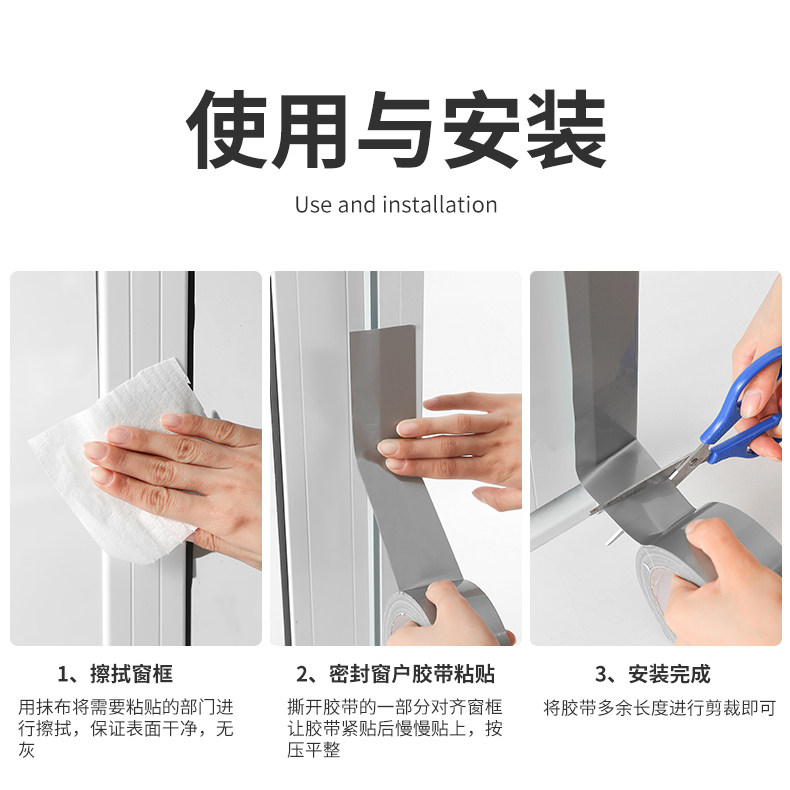 使用与安装

Use and installation

1、擦拭窗框

用抹布将需要粘贴的部门进行擦拭，保证表面干净，无灰

2、密封窗户胶带粘贴

撕开胶带的一部分对齐窗框让胶带紧贴后慢慢贴上，按压平整

3、安装完成

将胶带多余长度进行剪裁即可