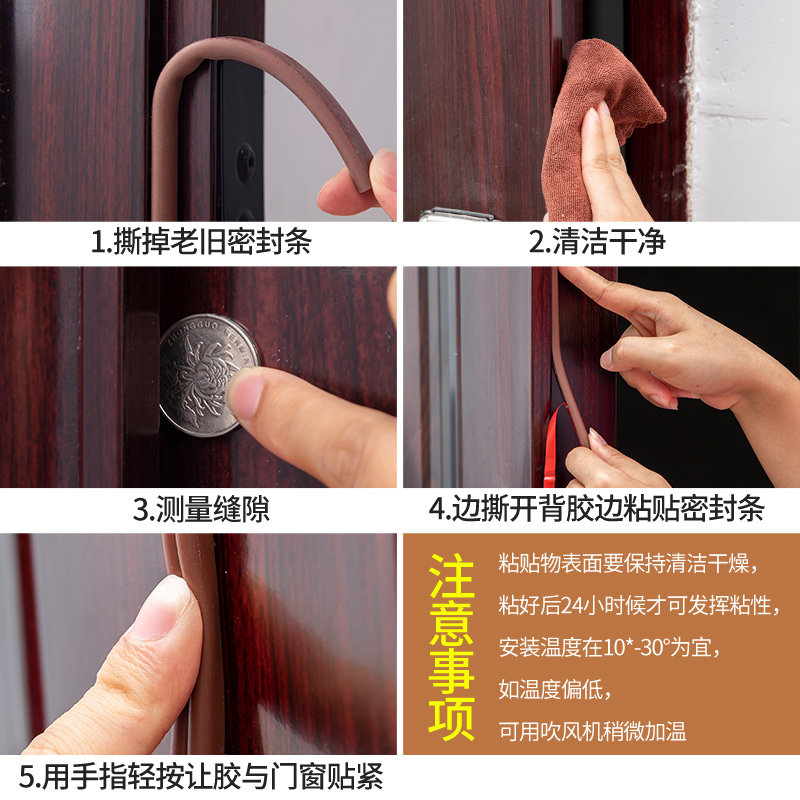 1.撕掉老旧密封条

2.清洁干净

ZHONGGUO RENMIN

3.测量缝隙

4.边撕开背胶边粘贴密封条

5.用手指轻按让胶与门窗贴紧

注意事项

粘贴物表面要保持清洁干燥，
粘好后24小时候才可发挥粘性，
安装温度在10*-30°为宜，
如温度偏低，
可用吹风机稍微加温