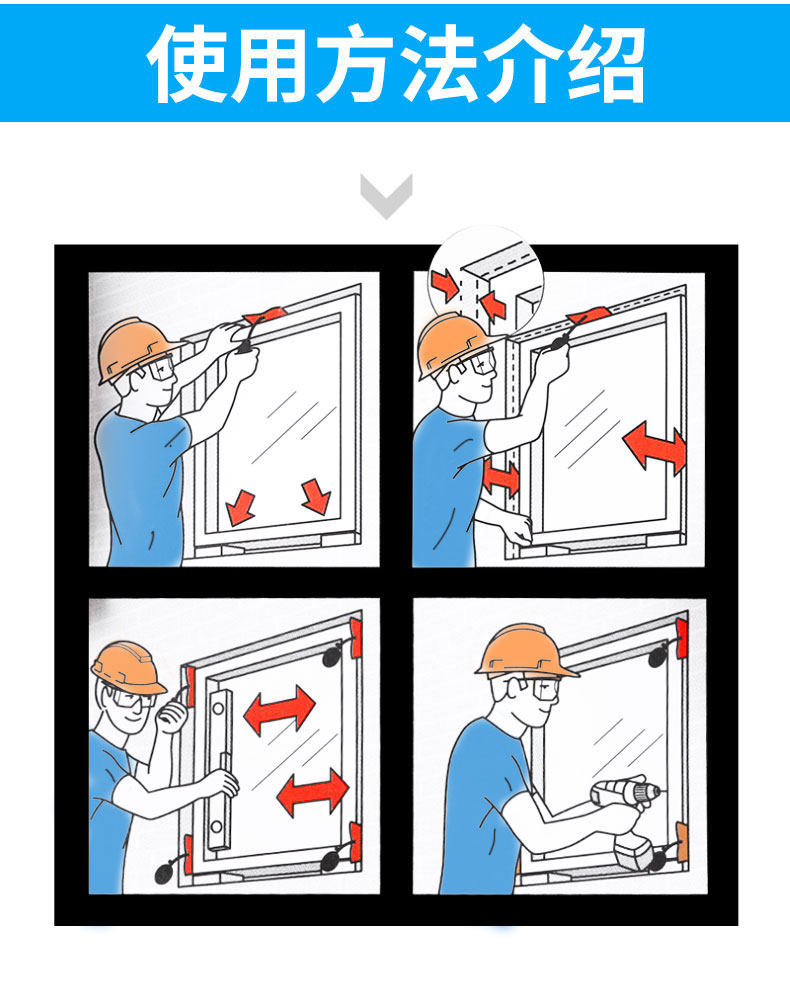 使用方法介绍