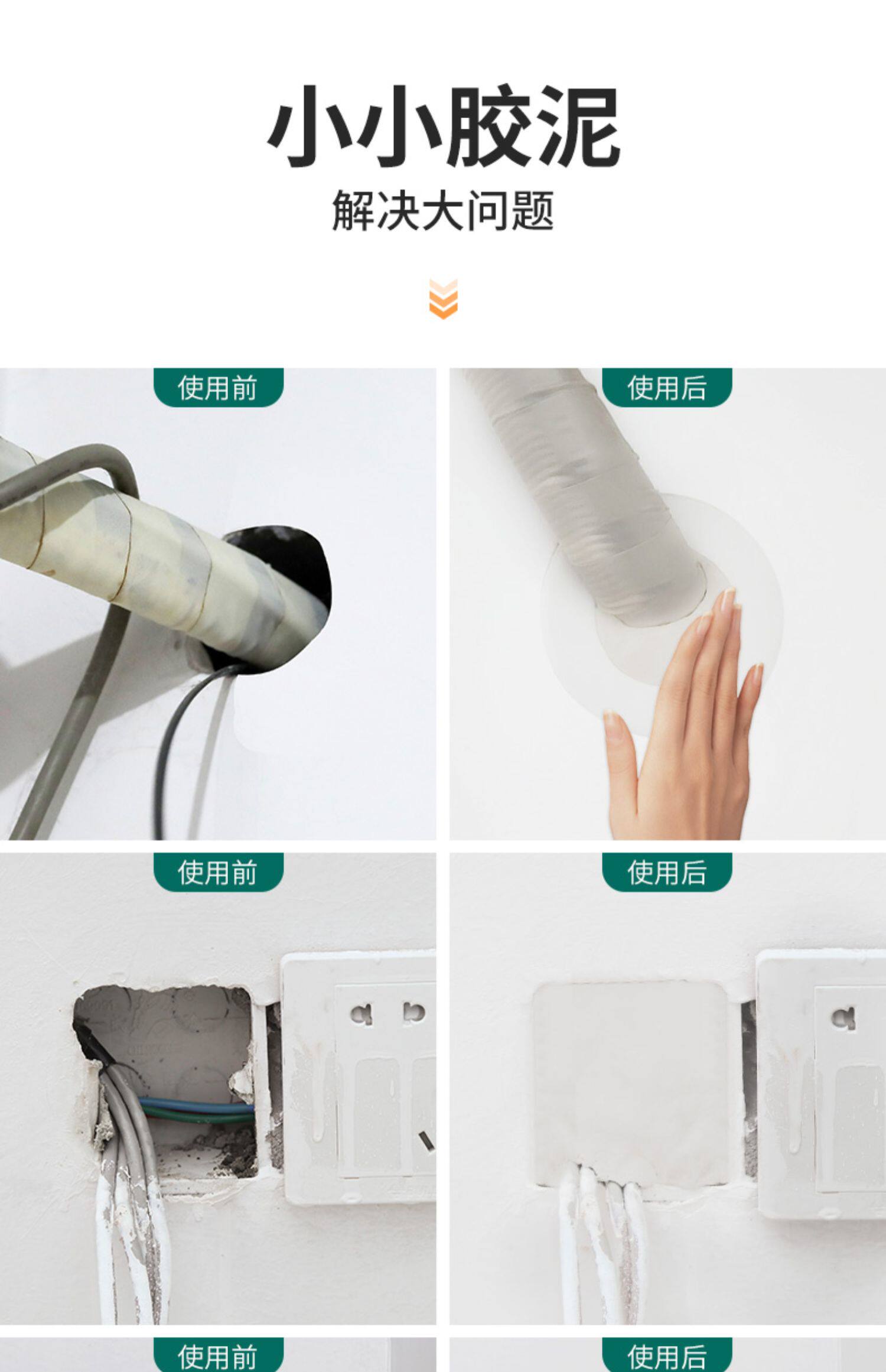 小小胶泥
解决大问题

使用前

使用后

使用前

使用后

使用前

使用后