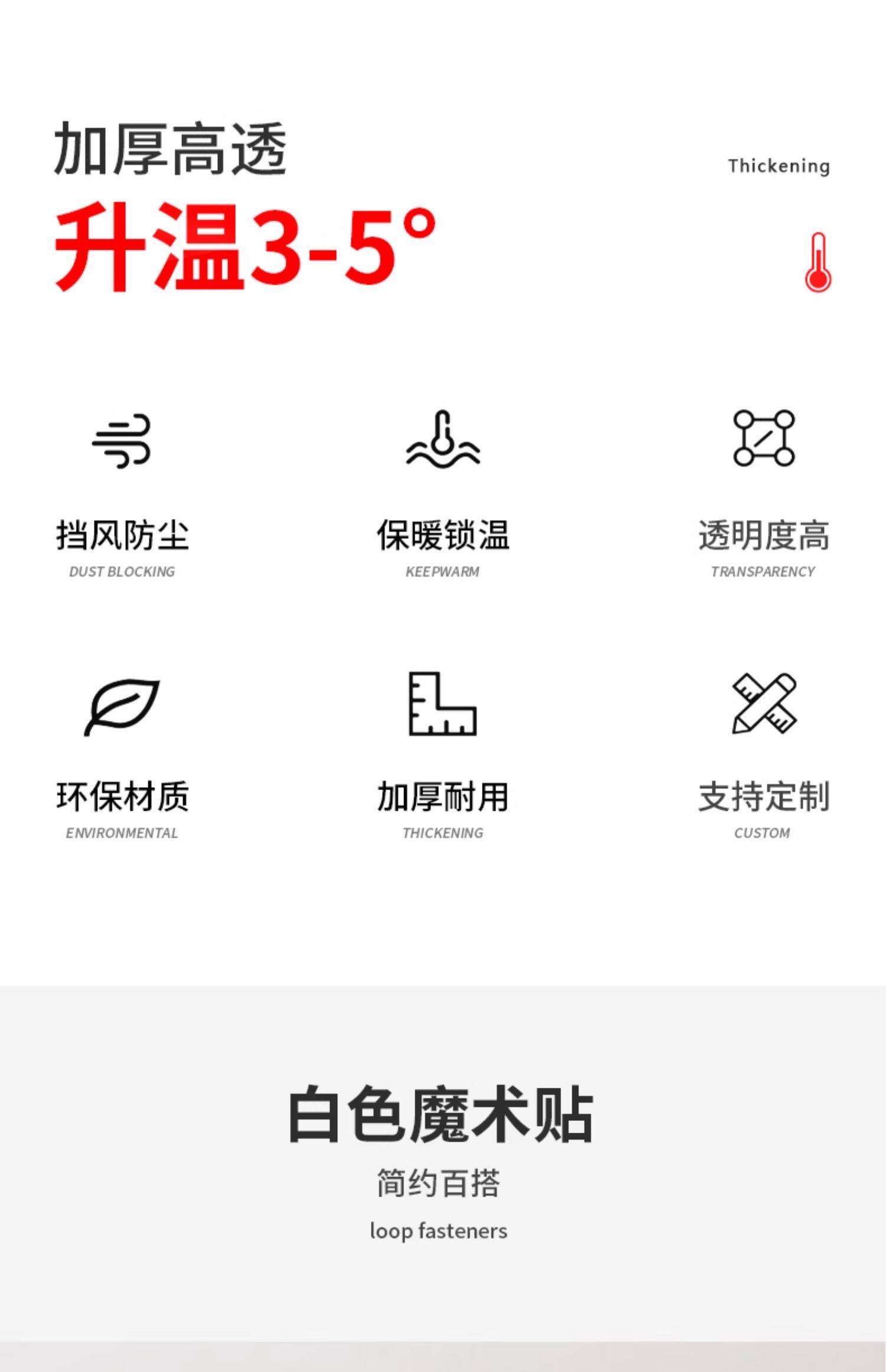 加厚高透

Thickening

升温3-5°

挡风防尘
DUST BLOCKING

保暖锁温
KEEPWARM

透明度高
TRANSPARENCY

环保材质
ENVIRONMENTAL

加厚耐用
THICKENING

支持定制
CUSTOM

白色魔术贴

简约百搭

loop fasteners