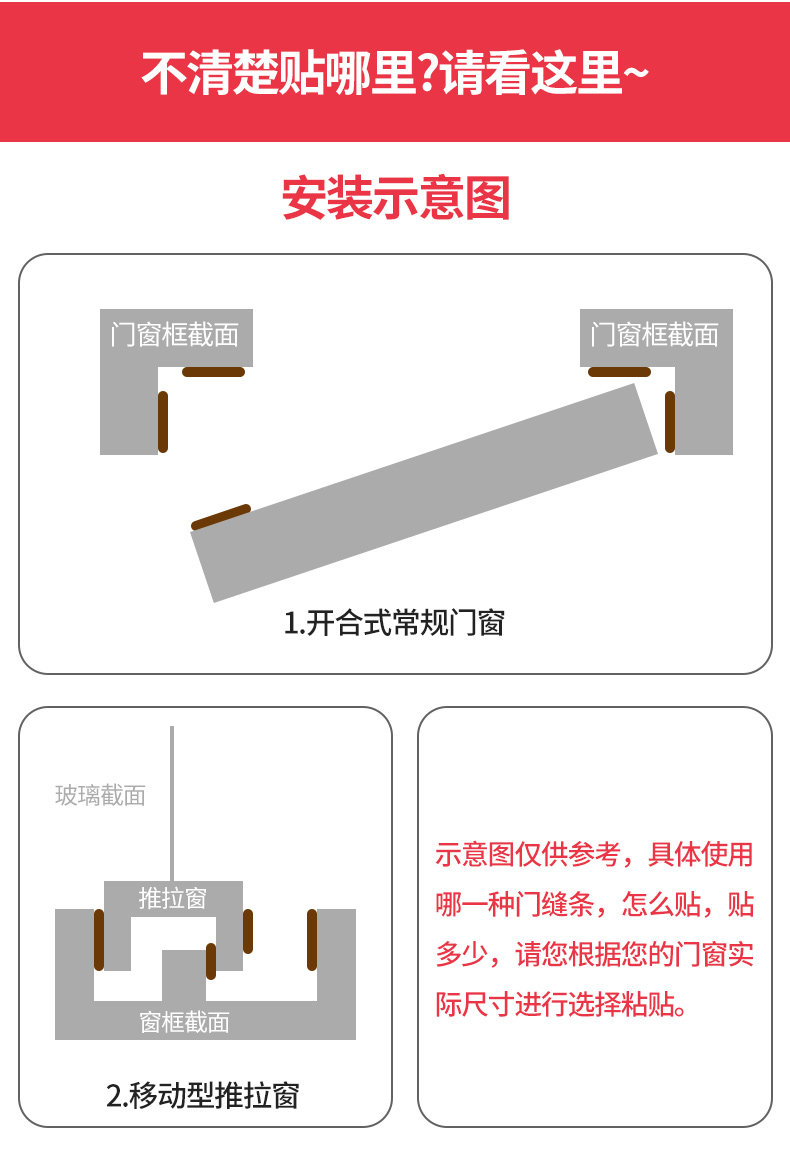 不清楚贴哪里?请看这里~

安装示意图

门窗框截面

门窗框截面

1.开合式常规门窗

玻璃截面

推拉窗

窗框截面

2.移动型推拉窗

示意图仅供参考，具体使用哪一种门缝条，怎么贴，贴多少，请您根据您的门窗实际尺寸进行选择粘贴。