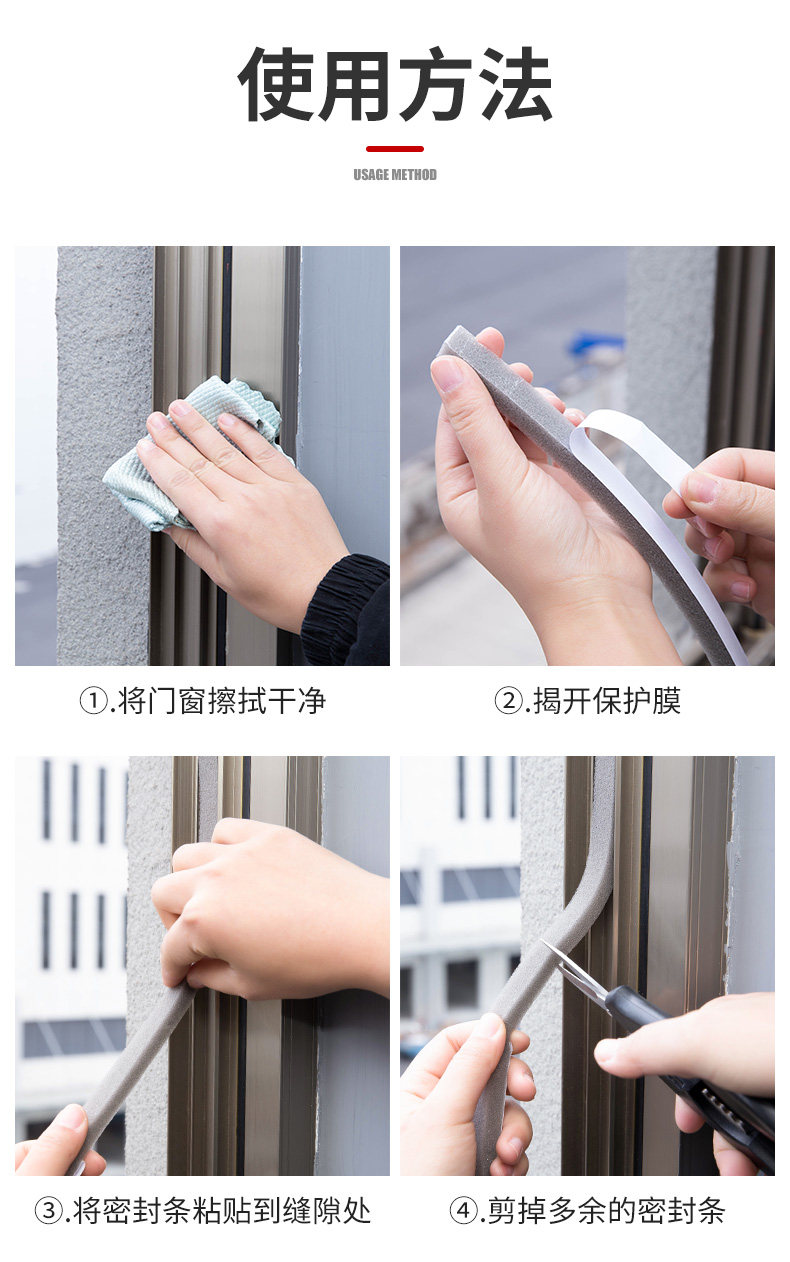 使用方法

USAGE METHOD

①.将门窗擦拭干净

②.揭开保护膜

③.将密封条粘贴到缝隙处

④.剪掉多余的密封条