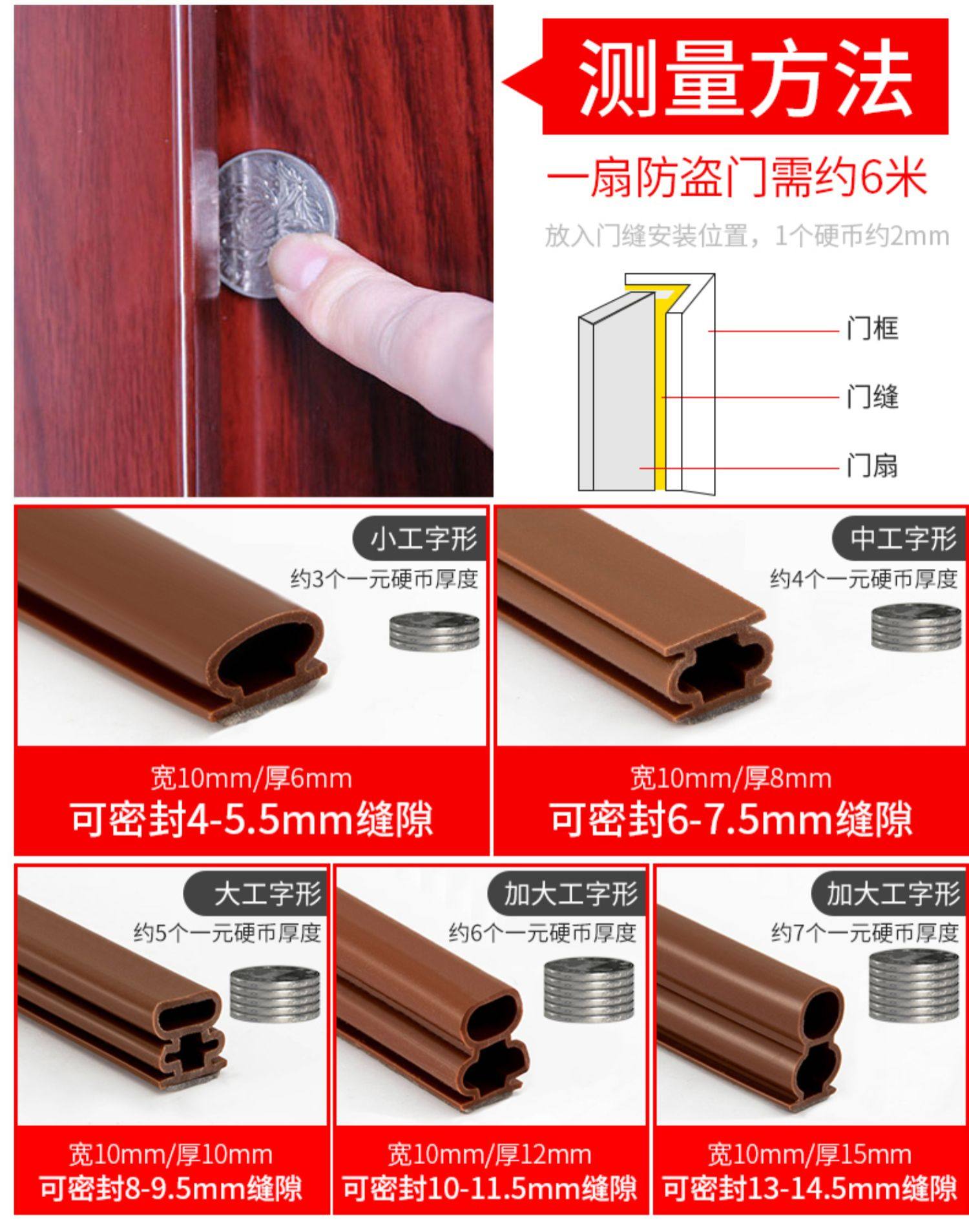 测量方法

一扇防盗门需约6米

放入门缝安装位置，1个硬币约2mm

门框

门缝

门扇

小工字形

约3个一元硬币厚度

宽10mm/厚6mm

可密封4-5.5mm缝隙

中工字形

约4个一元硬币厚度

宽10mm/厚8mm

可密封6-7.5mm缝隙

大工字形

约5个一元硬币厚度

宽10mm/厚10mm

可密封8-9.5mm缝隙

加大工字形

约6个一元硬币厚度

宽10mm/厚12mm

可密封10-11.5mm缝隙

加大工字形

约7个一元硬币厚度

宽10mm/厚15mm

可密封13-14.5mm缝隙