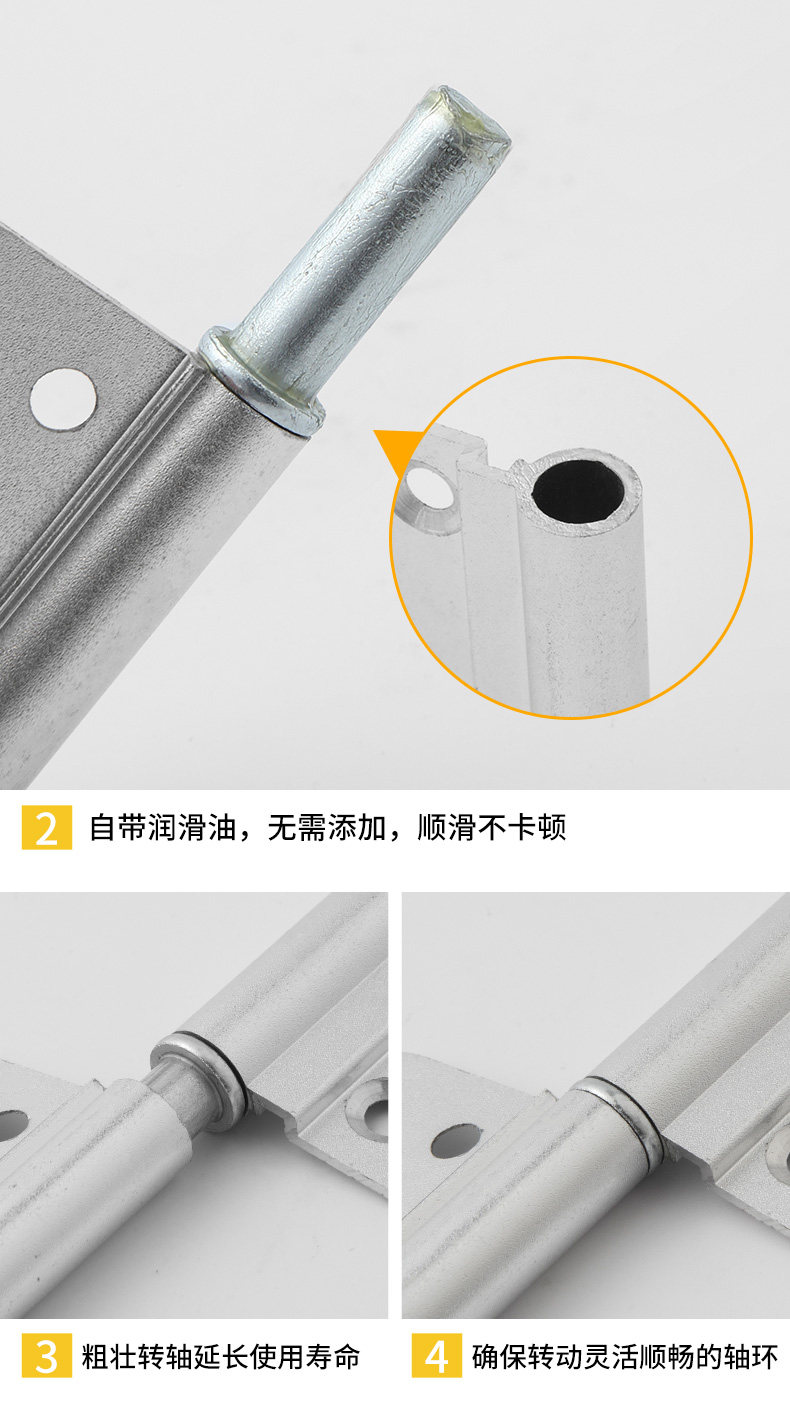 2 自带润滑油，无需添加，顺滑不卡顿

3 粗壮转轴延长使用寿命

4 确保转动灵活顺畅的轴环