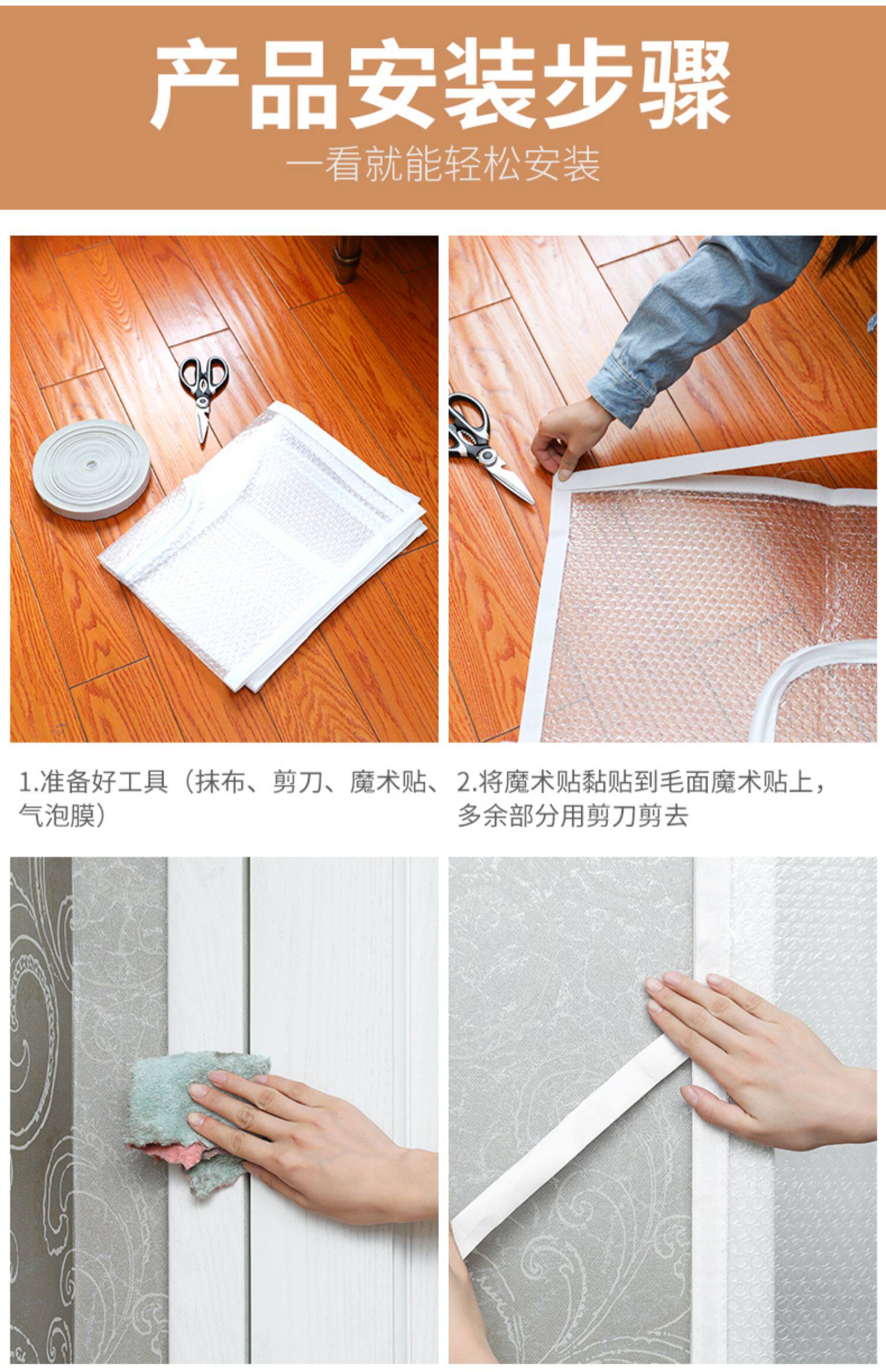 产品安装步骤

一看就能轻松安装

1.准备好工具（抹布、剪刀、魔术贴、气泡膜）

2.将魔术贴黏贴到毛面魔术贴上，多余部分用剪刀剪去