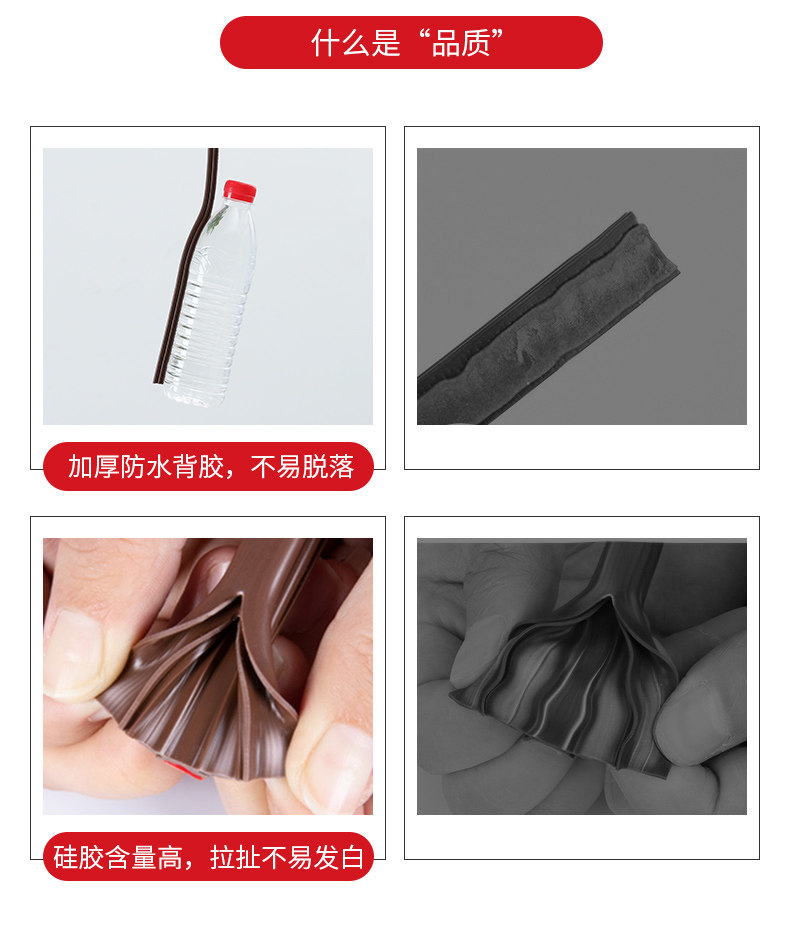 什么是“品质”

加厚防水背胶，不易脱落

硅胶含量高，拉扯不易发白