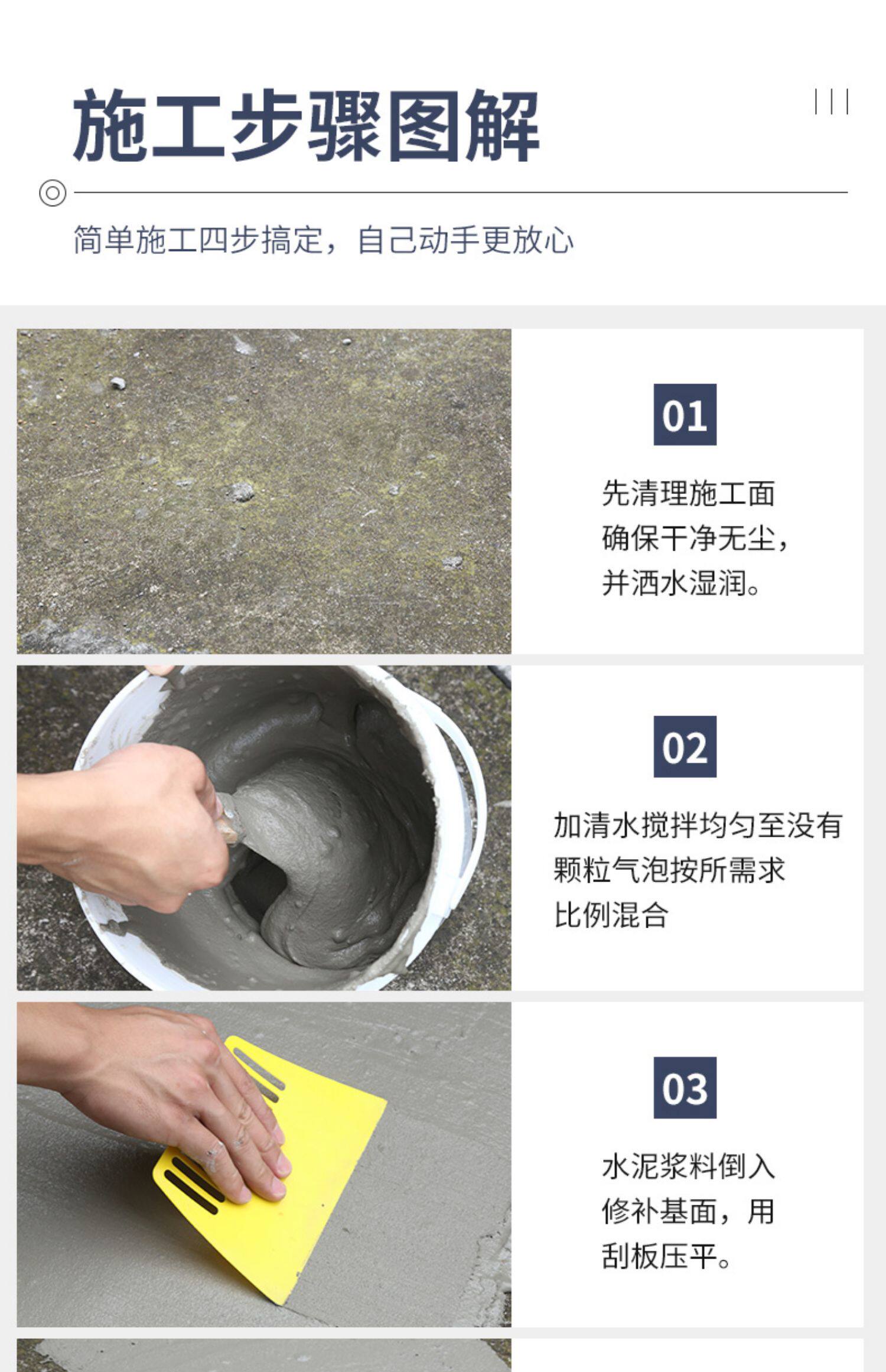 施工步骤图解

简单施工四步搞定，自己动手更放心

01

先清理施工面
确保干净无尘，
并洒水湿润。

02

加清水搅拌均匀至没有
颗粒气泡按所需求
比例混合

03

水泥浆料倒入
修补基面，用
刮板压平。