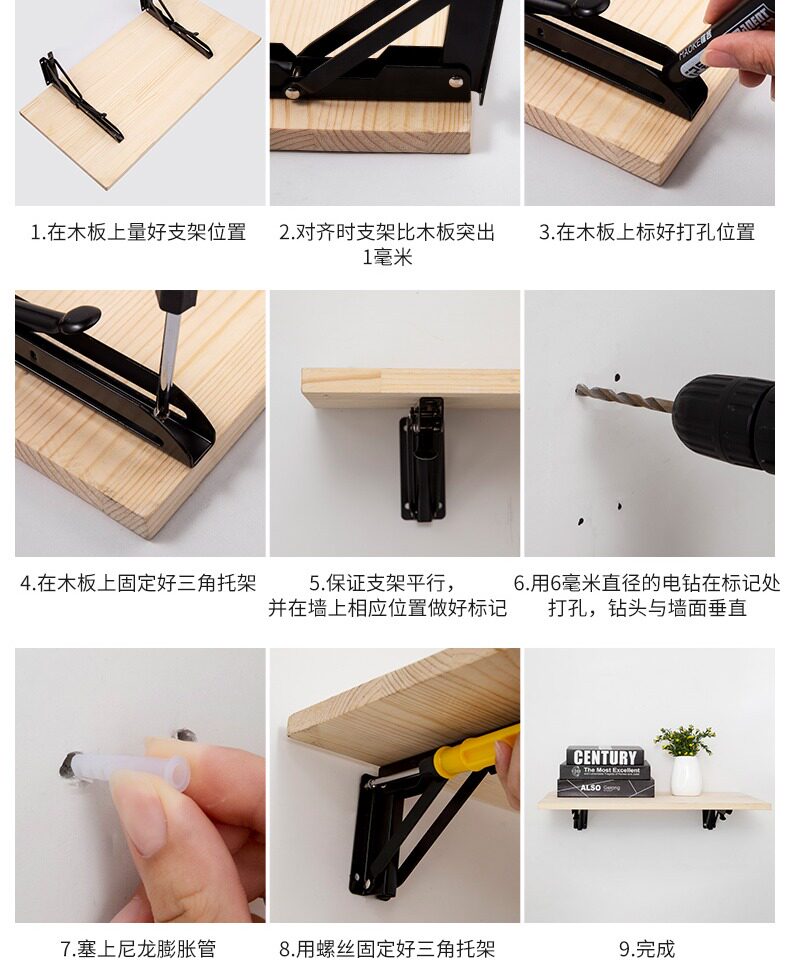 1.在木板上量好支架位置

2.对齐时支架比木板突出1毫米

3.在木板上标好打孔位置

4.在木板上固定好三角托架

5.保证支架平行，并在墙上相应位置做好标记

6.用6毫米直径的电钻在标记处打孔，钻头与墙面垂直

7.塞上尼龙膨胀管

8.用螺丝固定好三角托架

CENTURY
The Most Excellent
ALSO

9.完成