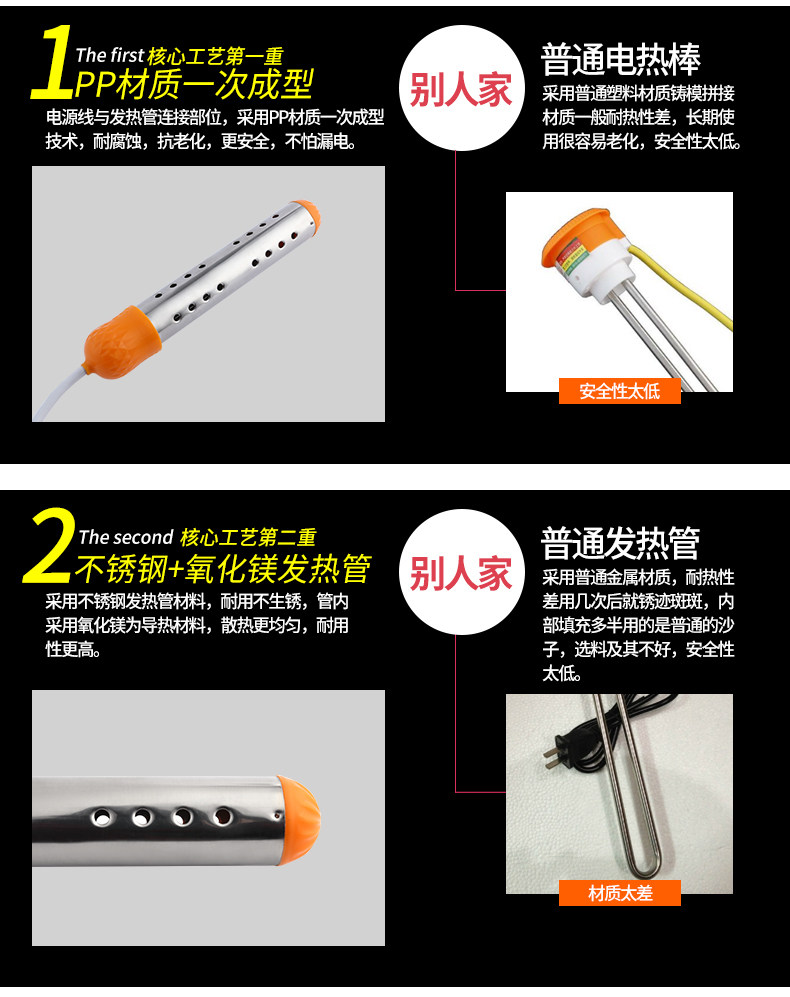 1 The first 核心工艺第一重
PP材质一次成型

电源线与发热管连接部位，采用PP材质一次成型技术，耐腐蚀，抗老化，更安全，不怕漏电。

别人家

普通电热棒

采用普通塑料材质铸模拼接材质一般耐热性差，长期使用很容易老化，安全性太低。

安全性太低

2 The second 核心工艺第二重
不锈钢+氧化镁发热管

采用不锈钢发热管材料，耐用不生锈，管内采用氧化镁为导热材料，散热更均匀，耐用性更高。

别人家

普通发热管

采用普通金属材质，耐热性差用几次后就锈迹斑斑，内部填充多半用的是普通的沙子，选料及其不好，安全性太低。

材质太差