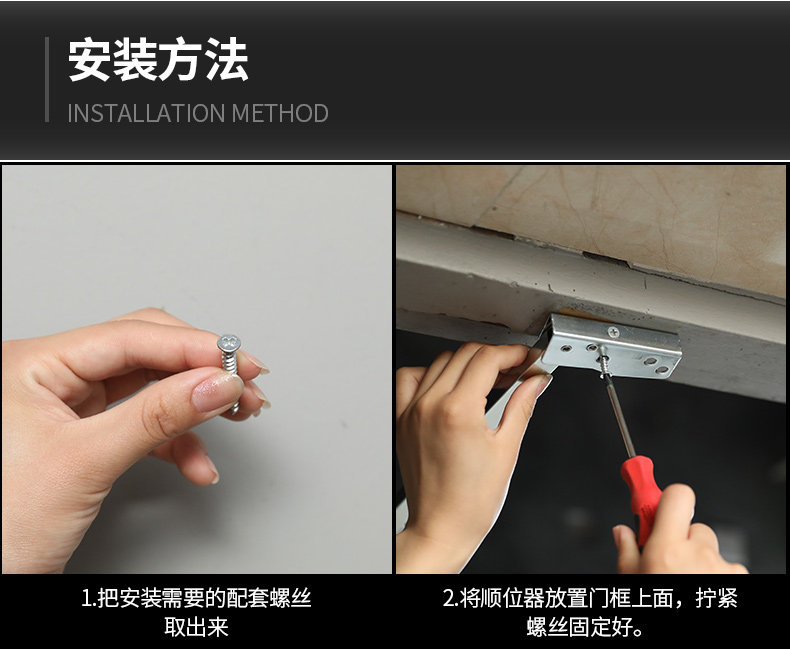 安装方法
INSTALLATION METHOD

1.把安装需要的配套螺丝取出来

2.将顺位器放置门框上面，拧紧螺丝固定好。