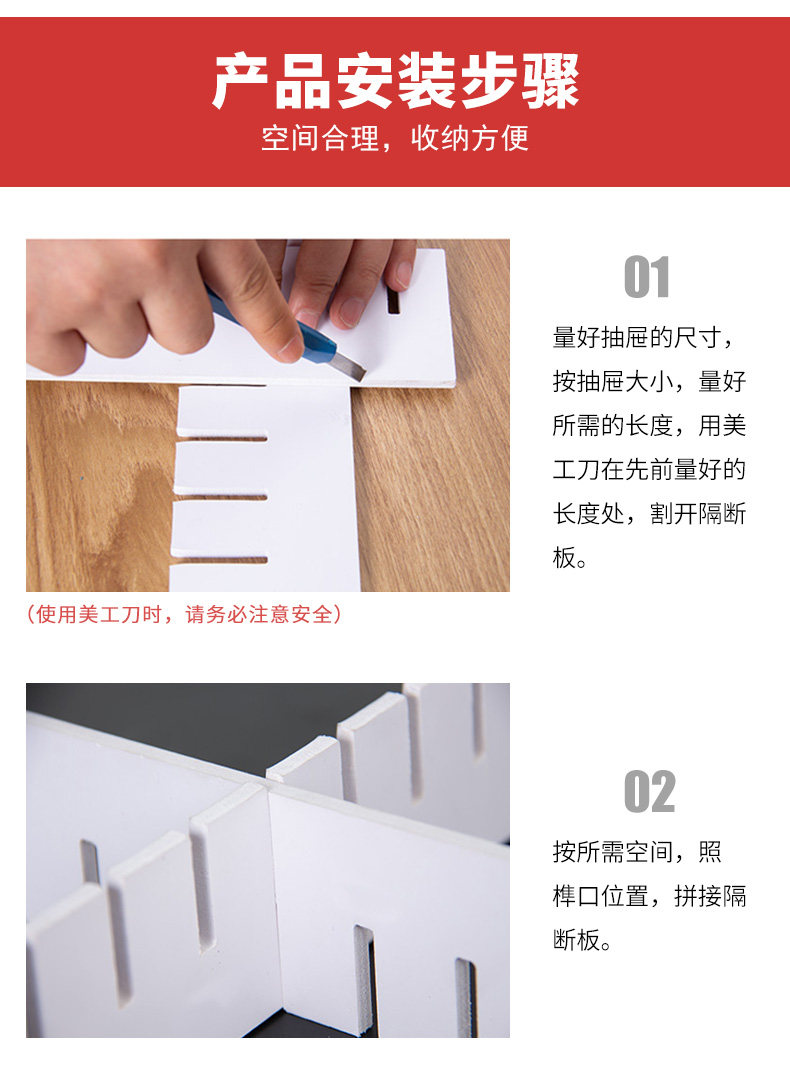 产品安装步骤
空间合理，收纳方便

01
量好抽屉的尺寸，按抽屉大小，量好所需的长度，用美工刀在先前量好的长度处，割开隔断板。

（使用美工刀时，请务必注意安全）

02
按所需空间，照榫口位置，拼接隔断板。