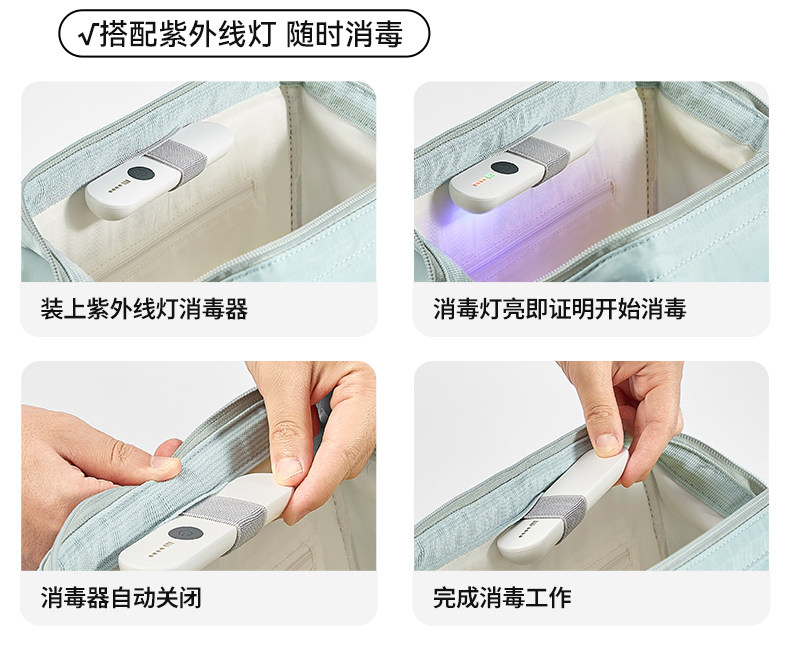 √搭配紫外线灯 随时消毒

装上紫外线灯消毒器

消毒灯亮即证明开始消毒

消毒器自动关闭

完成消毒工作