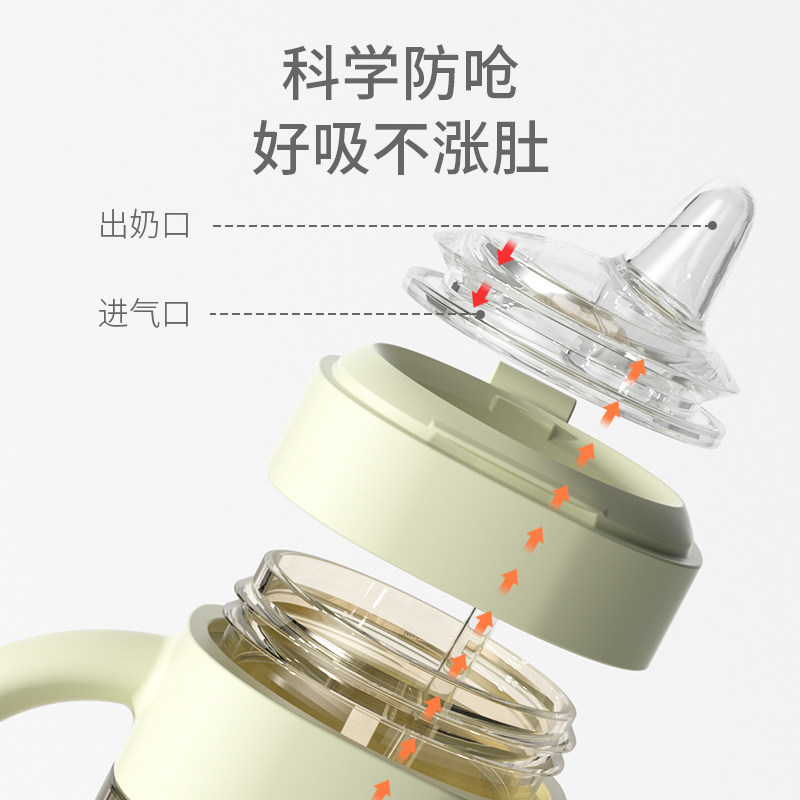 科学防呛
好吸不涨肚

出奶口

进气口