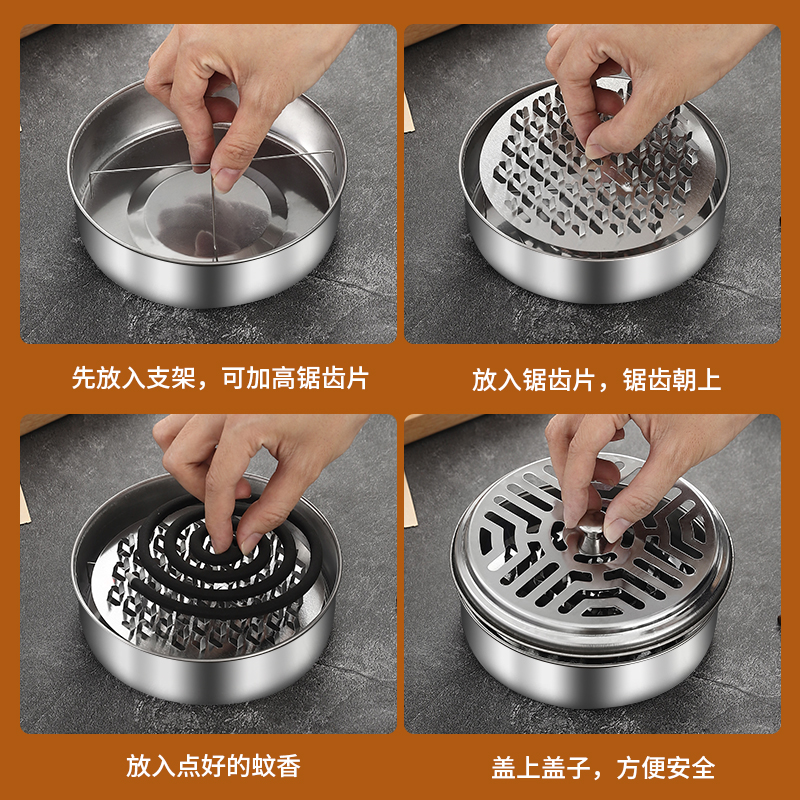 先放入支架，可加高锯齿片

放入锯齿片，锯齿朝上

放入点好的蚊香

盖上盖子，方便安全