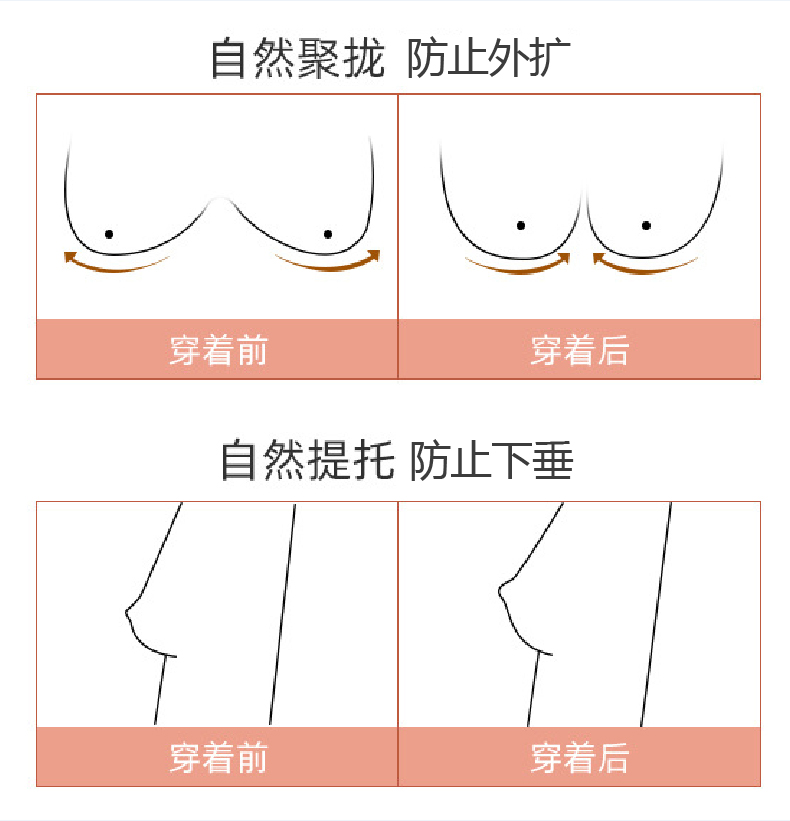 自然聚拢 防止外扩

穿着前

穿着后

自然提托 防止下垂

穿着前

穿着后