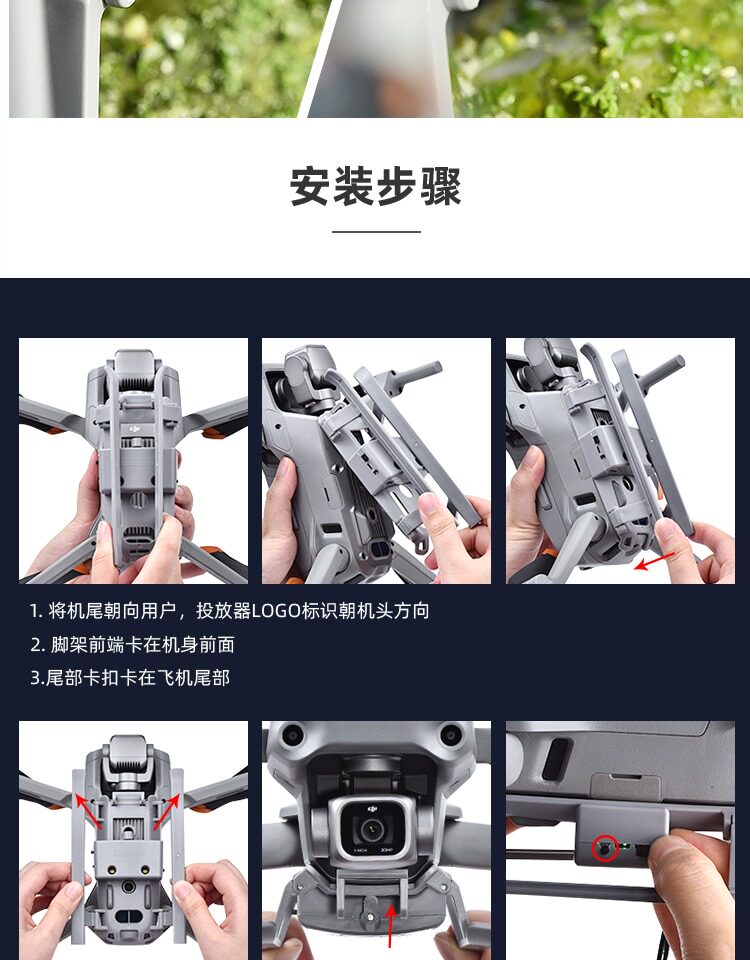 安装步骤

1. 将机尾朝向用户，投放器LOGO标识朝机头方向

2. 脚架前端卡在机身前面

3.尾部卡扣卡在飞机尾部