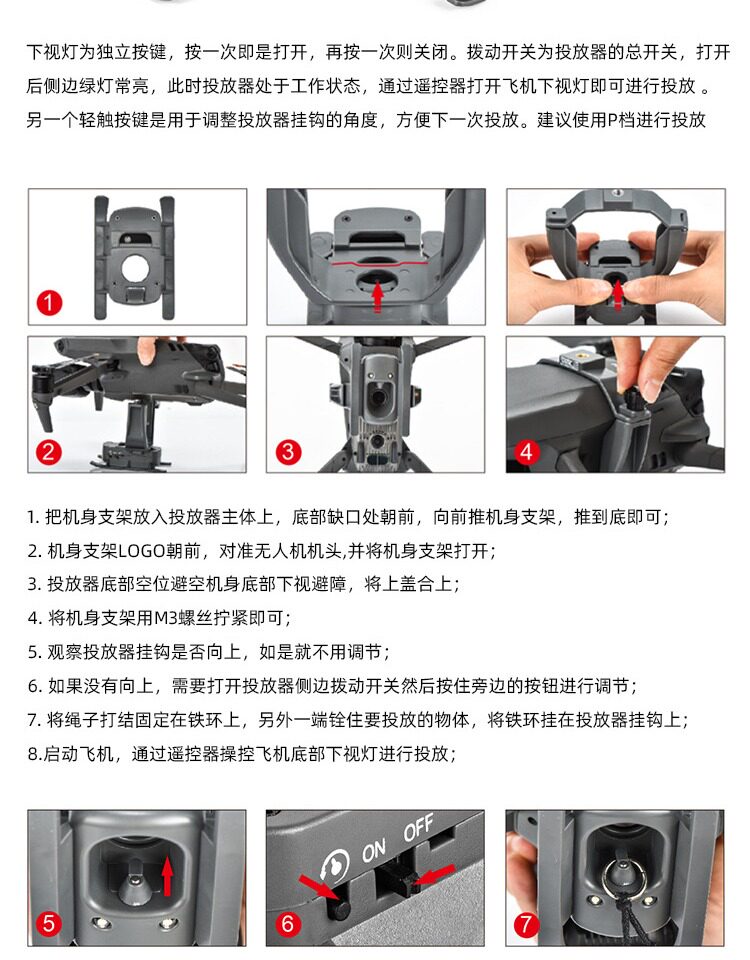 下视灯为独立按键，按一次即是打开，再按一次则关闭。拨动开关为投放器的总开关，打开后侧边绿灯常亮，此时投放器处于工作状态，通过遥控器打开飞机下视灯即可进行投放 。另一个轻触按键是用于调整投放器挂钩的角度，方便下一次投放。建议使用P档进行投放

1

2

3

4

1. 把机身支架放入投放器主体上，底部缺口处朝前，向前推机身支架，推到底即可；
2. 机身支架LOGO朝前，对准无人机机头,并将机身支架打开；
3. 投放器底部空位避空机身底部下视避障，将上盖合上；
4. 将机身支架用M3螺丝拧紧即可；
5. 观察投放器挂钩是否向上，如是就不用调节；
6. 如果没有向上，需要打开投放器侧边拨动开关然后按住旁边的按钮进行调节；
7. 将绳子打结固定在铁环上，另外一端铨住要投放的物体，将铁环挂在投放器挂钩上；
8.启动飞机，通过遥控器操控飞机底部下视灯进行投放；

5

ON OFF

6

7