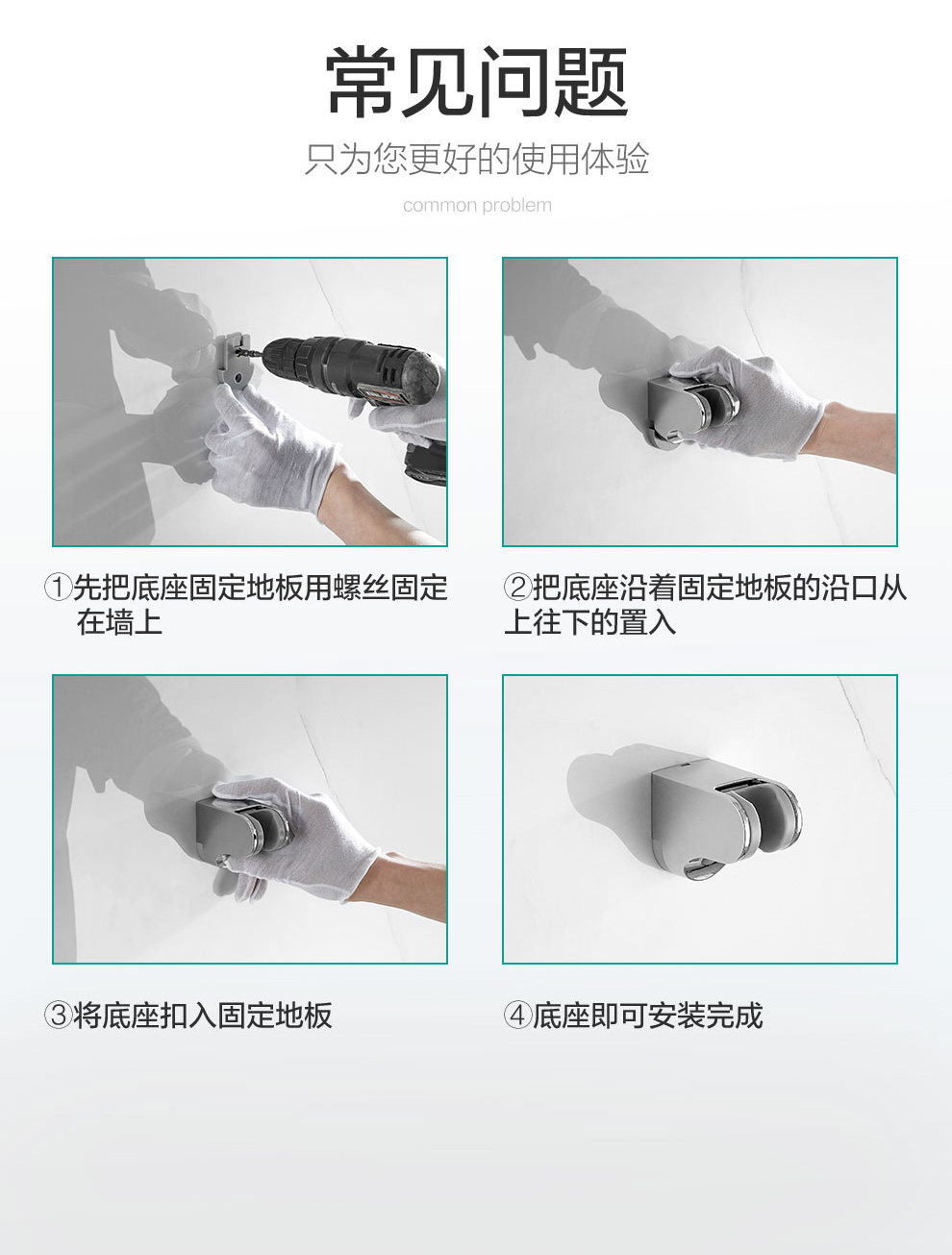 常见问题
只为您更好的使用体验
common problem

①先把底座固定地板用螺丝固定在墙上

②把底座沿着固定地板的沿口从上往下的置入

③将底座扣入固定地板

④底座即可安装完成