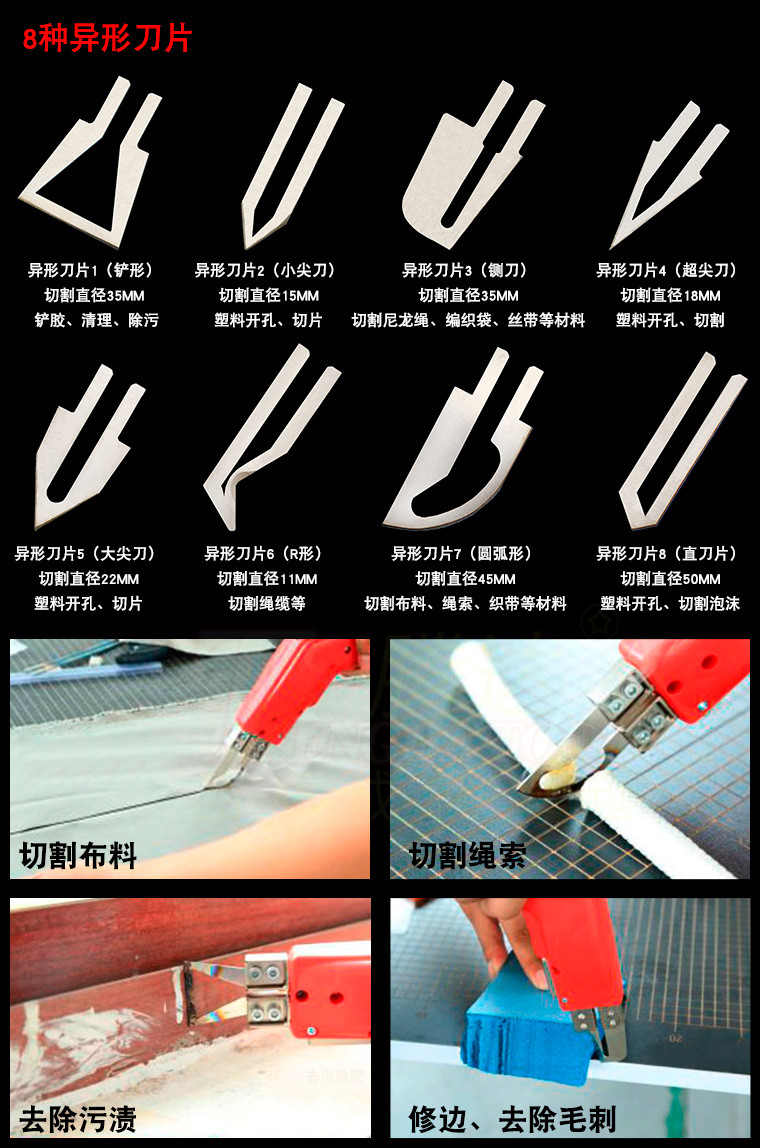 8种异形刀片

异形刀片1（铲形）
切割直径35MM
铲胶、清理、除污

异形刀片2（小尖刀）
切割直径15MM
塑料开孔、切片

异形刀片3（铡刀）
切割直径35MM
切割尼龙绳、编织袋、丝带等材料

异形刀片4（超尖刀）
切割直径18MM
塑料开孔、切割

异形刀片5（大尖刀）
切割直径22MM
塑料开孔、切片

异形刀片6（R形）
切割直径11MM
切割绳缆等

异形刀片7（圆弧形）
切割直径45MM
切割布料、绳索、织带等材料

异形刀片8（直刀片）
切割直径50MM
塑料开孔、切割泡沫

切割布料

切割绳索

去除污渍

修边、去除毛刺