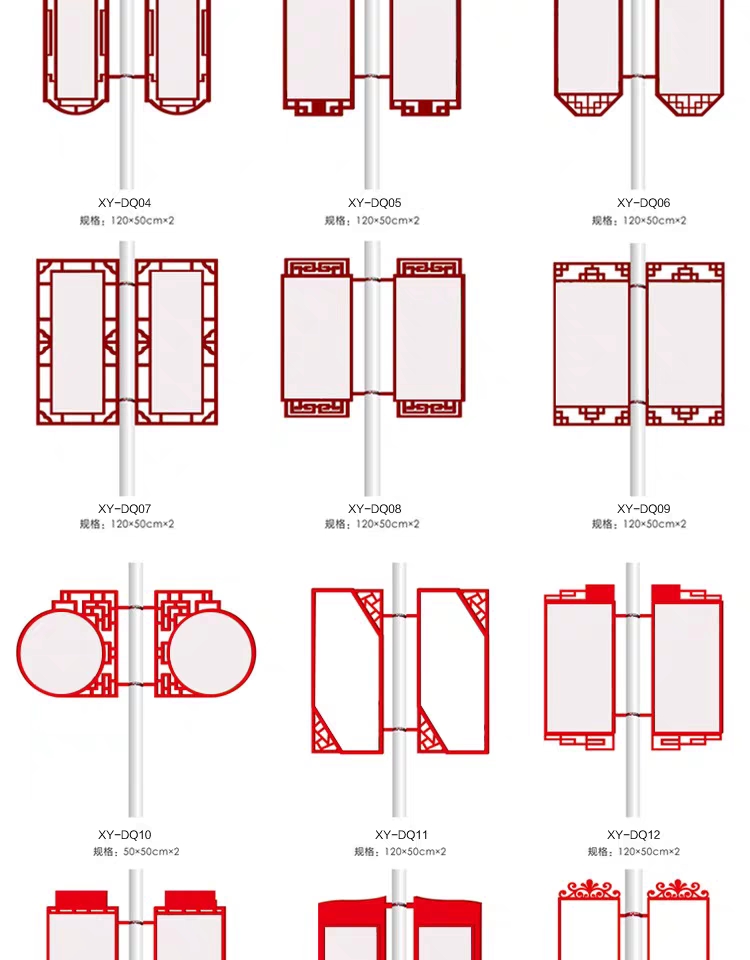 XY-DQ04
规格：120×50cm×2

XY-DQ05
规格：120×50cm×2

XY-DQ06
规格：120×50cm×2

XY-DQ07
规格：120×50cm×2

XY-DQ08
规格：120×50cm×2

XY-DQ09
规格：120×50cm×2

XY-DQ10
规格：50×50cm×2

XY-DQ11
规格：120×50cm×2

XY-DQ12
规格：120×50cm×2