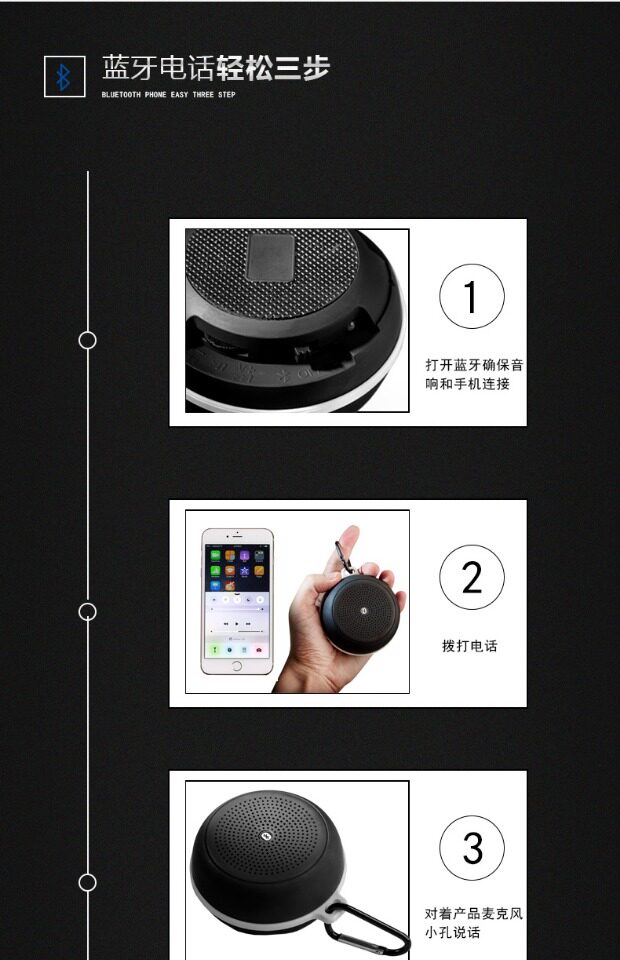 蓝牙电话轻松三步
BLUETOOTH PHONE EASY THREE STEP

1
打开蓝牙确保音响和手机连接

2
拨打电话

3
对着产品麦克风小孔说话