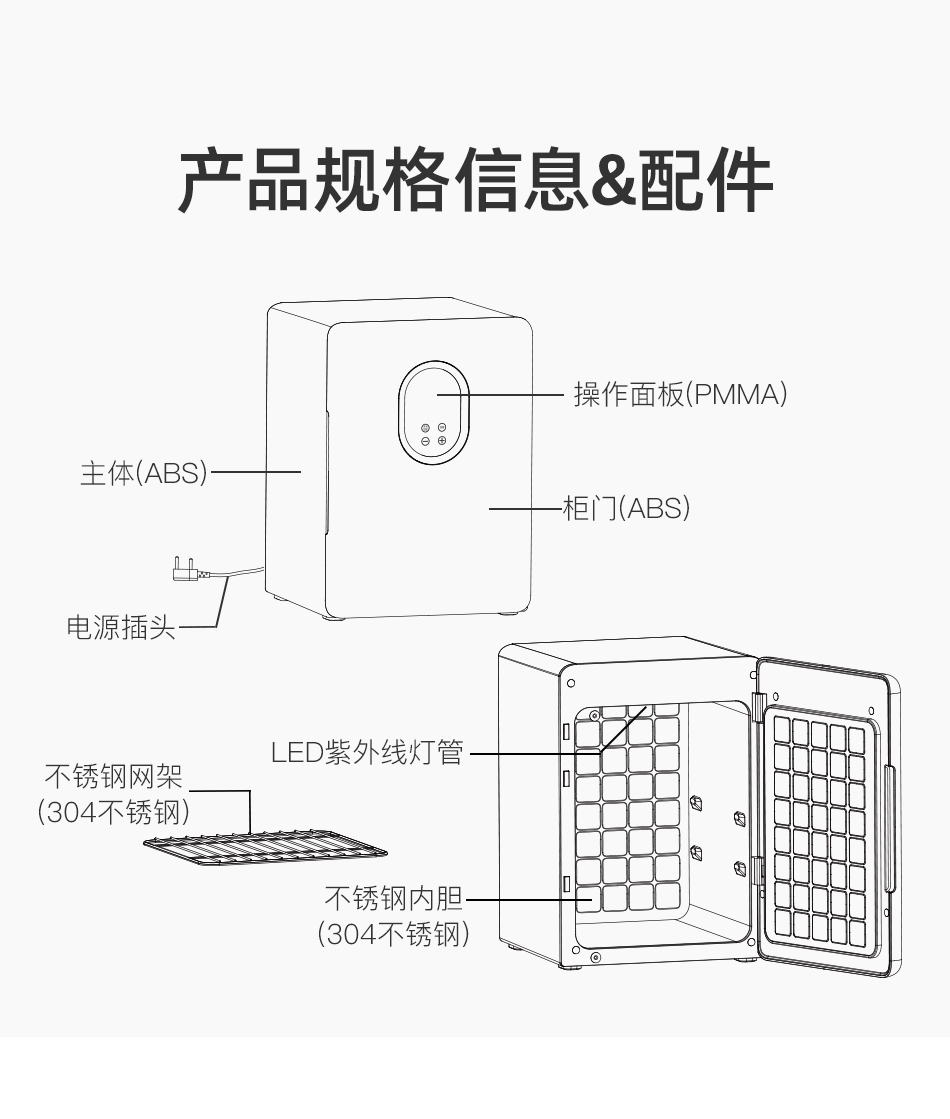 产品规格信息&配件

操作面板(PMMA)

主体(ABS)

柜门(ABS)

电源插头

LED紫外线灯管

不锈钢网架
(304不锈钢)

不锈钢内胆
(304不锈钢)