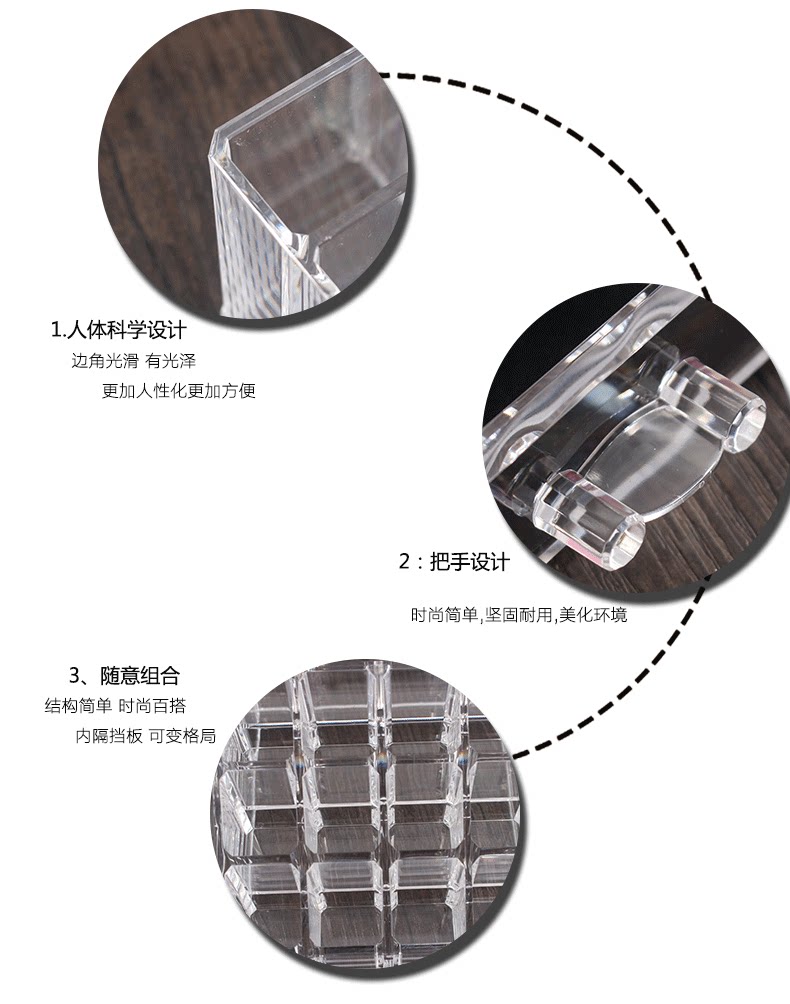 1.人体科学设计

边角光滑 有光泽

更加人性化更加方便

2：把手设计

时尚简单,坚固耐用,美化环境

3、随意组合

结构简单 时尚百搭

内隔挡板 可变格局