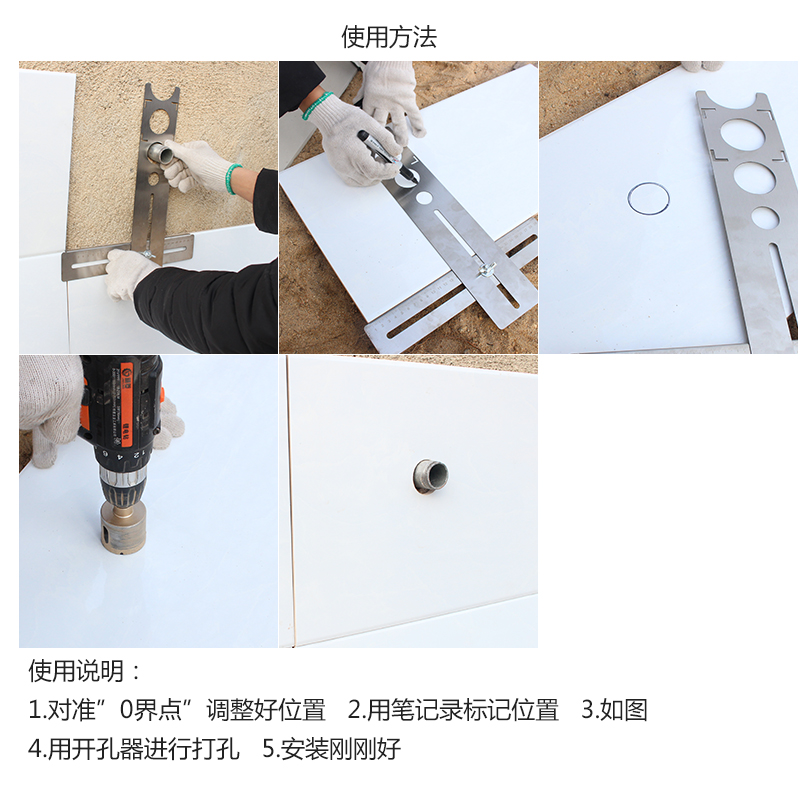 使用方法

使用说明：

1.对准”0界点”调整好位置 2.用笔记录标记位置 3.如图

4.用开孔器进行打孔 5.安装刚刚好