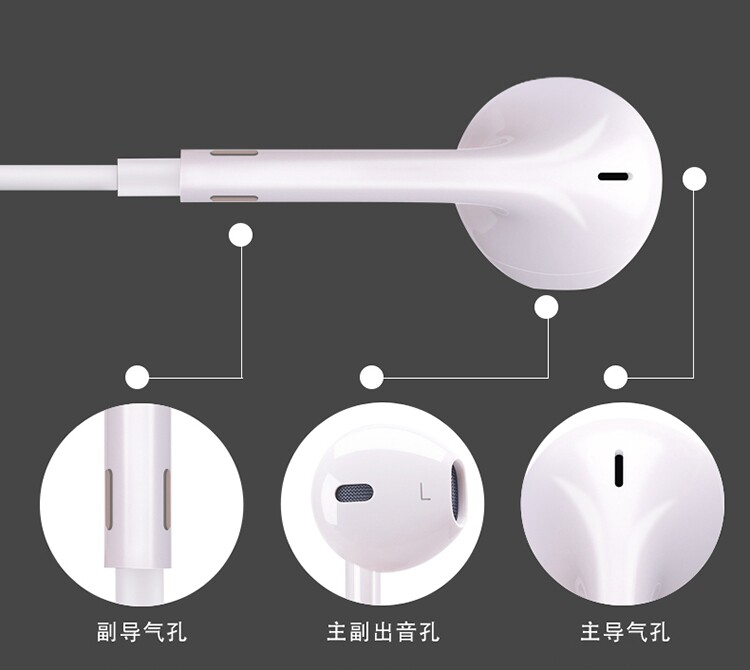 L

副导气孔

主副出音孔

主导气孔