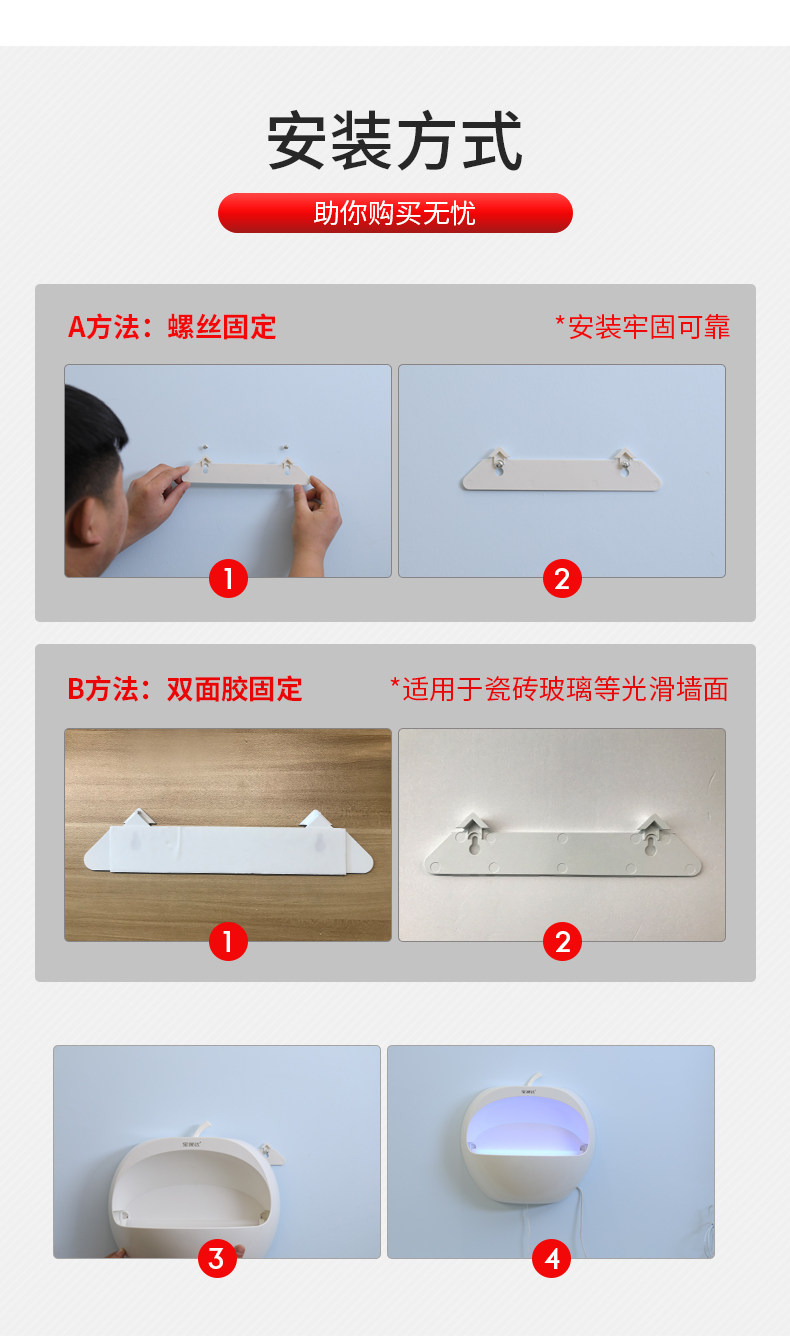 安装方式

助你购买无忧

A方法：螺丝固定

*安装牢固可靠

1

2

B方法：双面胶固定

*适用于瓷砖玻璃等光滑墙面

1

2

3

4