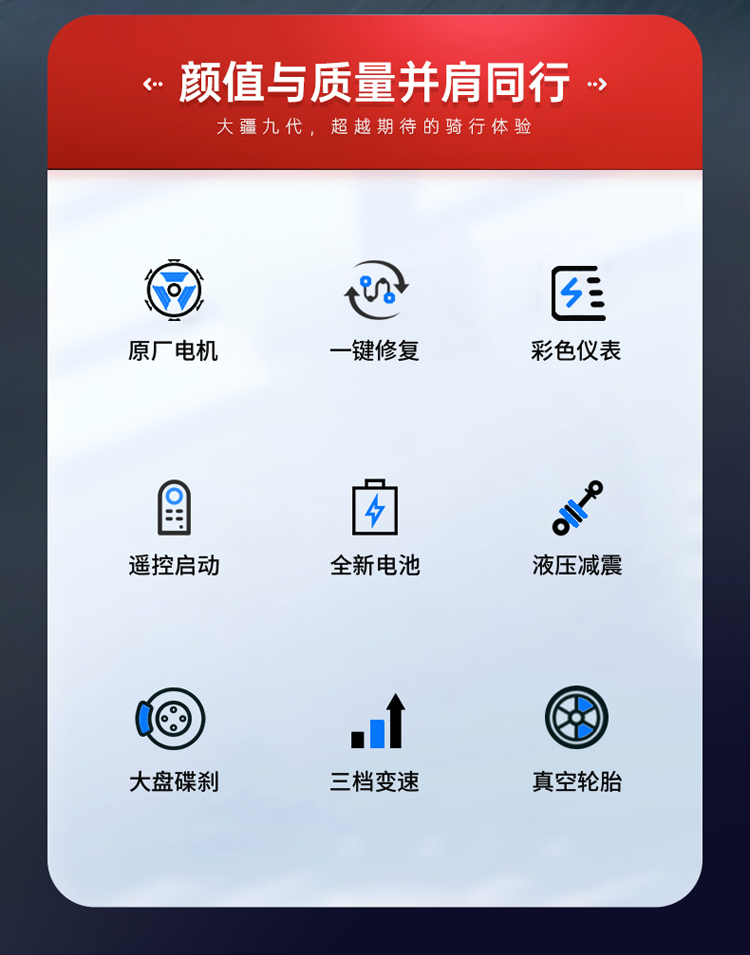 颜值与质量并肩同行

大疆九代，超越期待的骑行体验

原厂电机

一键修复

彩色仪表

遥控启动

全新电池

液压减震

大盘碟刹

三档变速

真空轮胎