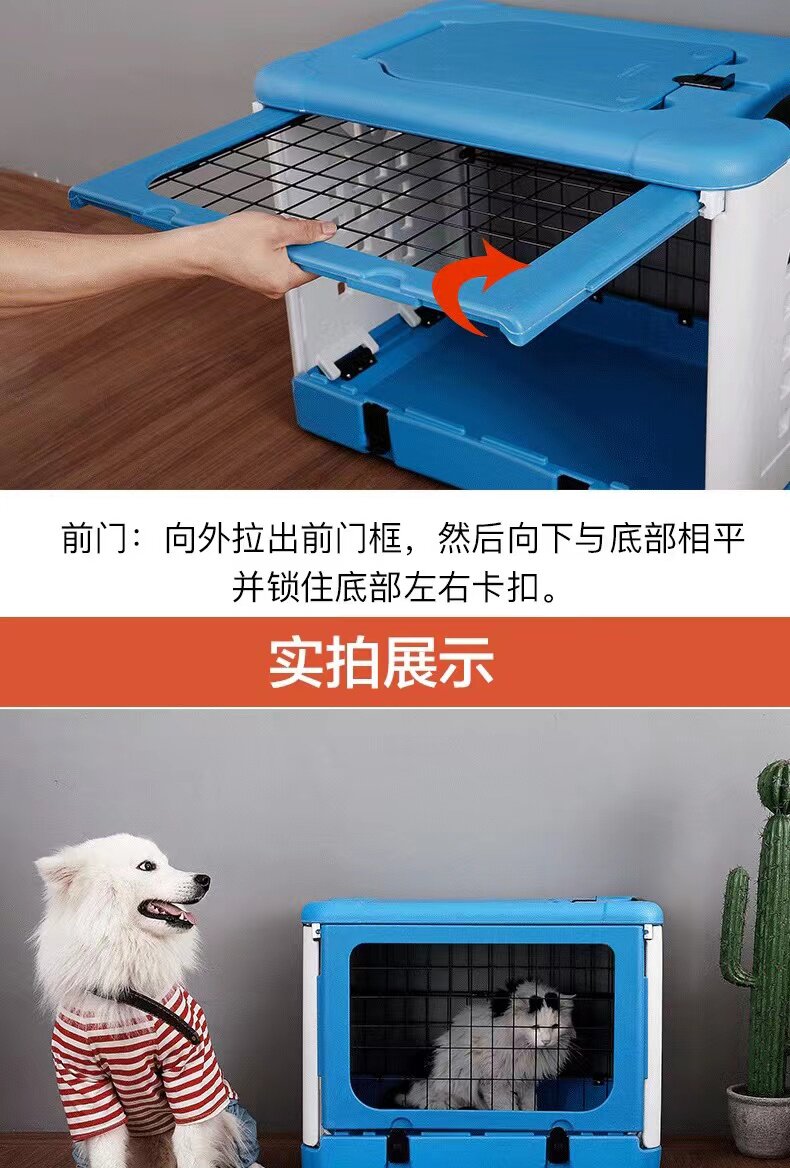 前门：向外拉出前门框，然后向下与底部相平并锁住底部左右卡扣。

实拍展示