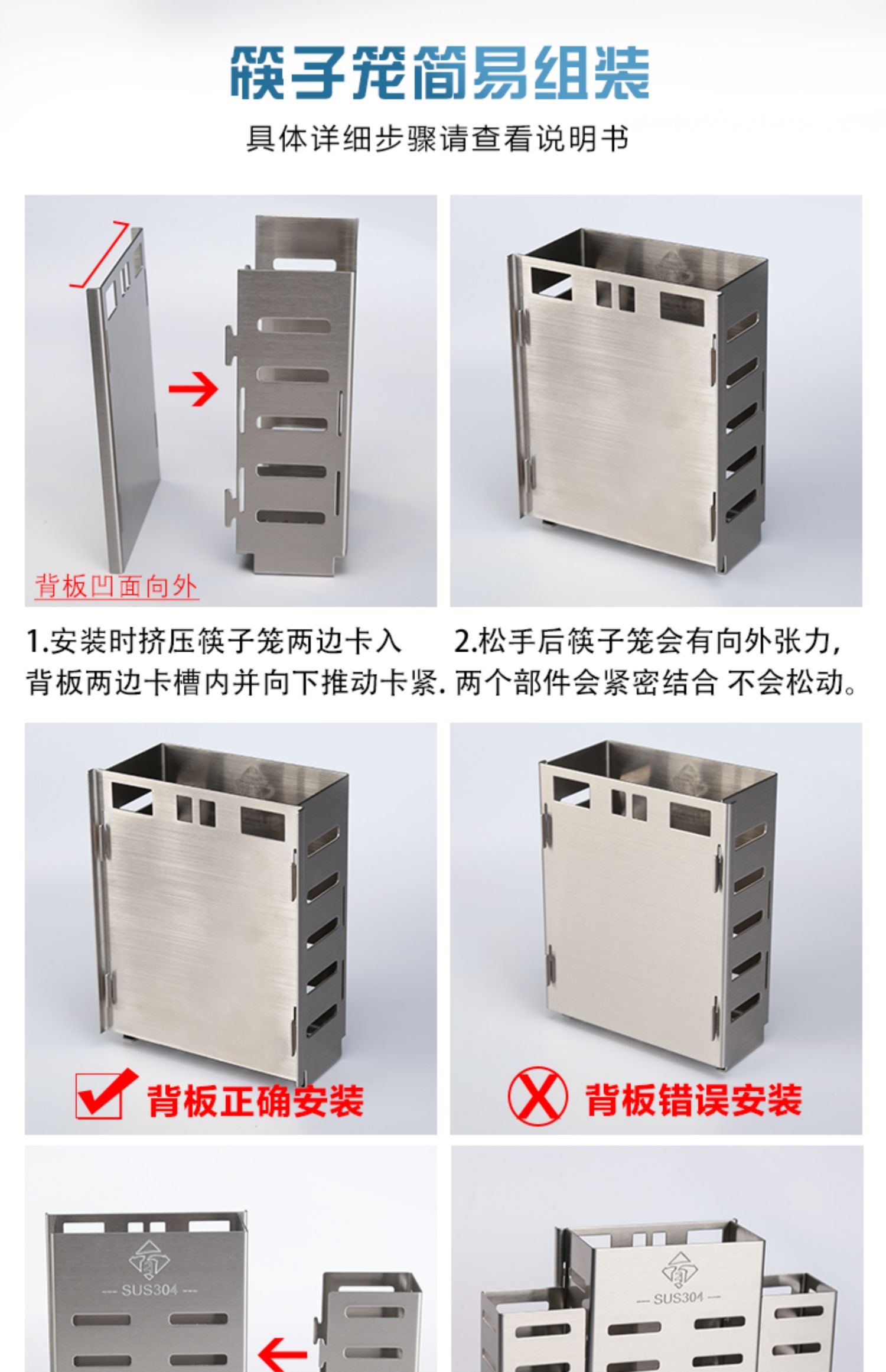 筷子笼简易组装

具体详细步骤请查看说明书

背板凹面向外

1.安装时挤压筷子笼两边卡入背板两边卡槽内并向下推动卡紧.

2.松手后筷子笼会有向外张力,两个部件会紧密结合 不会松动。

背板正确安装

背板错误安装

SUS304

SUS304