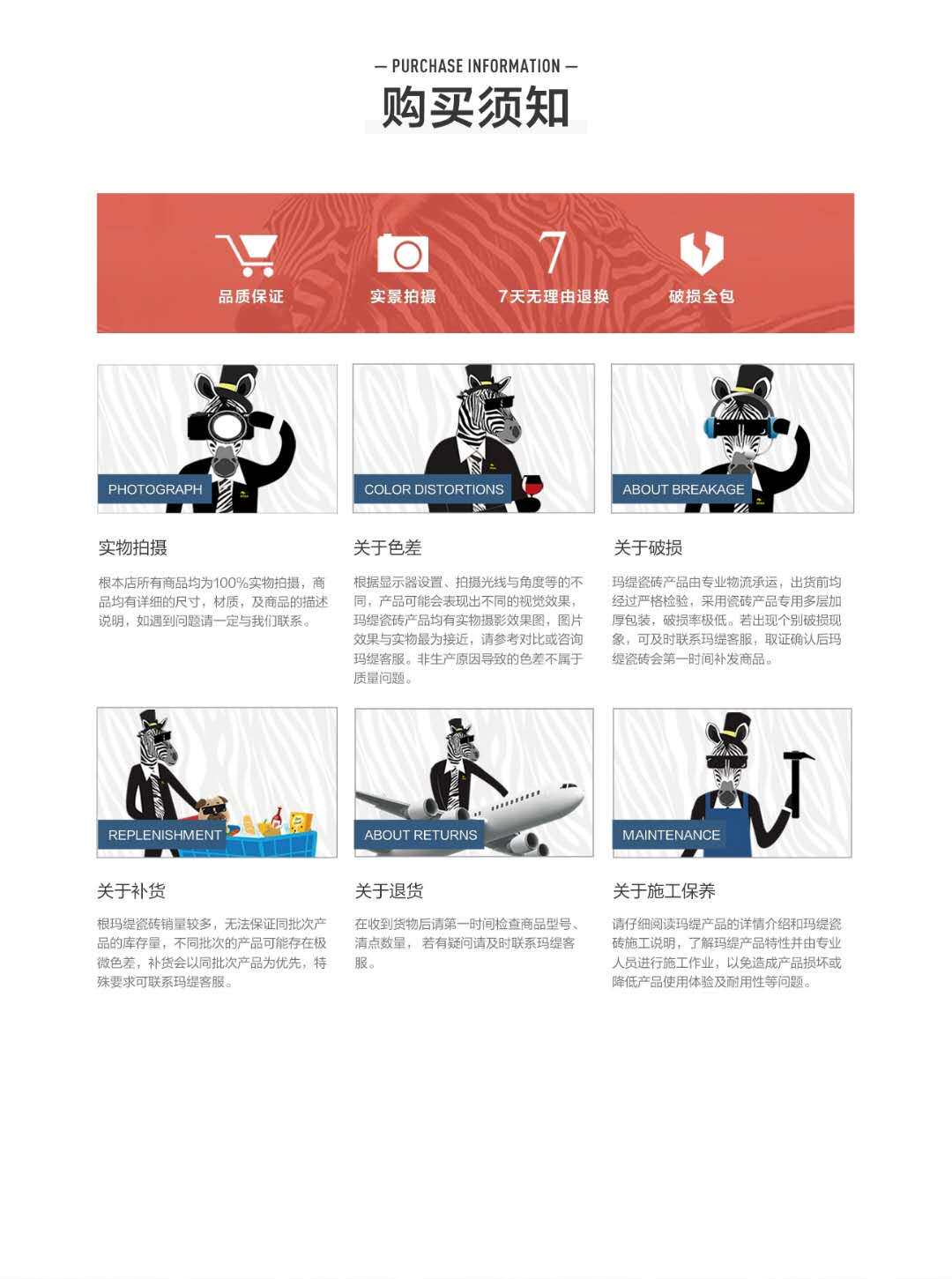 — PURCHASE INFORMATION —
购买须知

品质保证
实景拍摄
7
7天无理由退换
破损全包

PHOTOGRAPH
实物拍摄
根本店所有商品均为100%实物拍摄，商品均有详细的尺寸，材质，及商品的描述说明，如遇到问题请一定与我们联系。

COLOR DISTORTIONS
关于色差
根据显示器设置、拍摄光线与角度等的不同，产品可能会表现出不同的视觉效果，玛缇瓷砖产品均有实物摄影效果图，图片效果与实物最为接近，请参考对比或咨询玛缇客服。非生产原因导致的色差不属于质量问题。

ABOUT BREAKAGE
关于破损
玛缇瓷砖产品由专业物流承运，出货前均经过严格检验，采用瓷砖产品专用多层加厚包装，破损率极低。若出现个别破损现象，可及时联系玛缇客服，取证确认后玛缇瓷砖会第一时间补发商品。

REPLENISHMENT
关于补货
根玛缇瓷砖销量较多，无法保证同批次产品的库存量，不同批次的产品可能存在极微色差，补货会以同批次产品为优先，特殊要求可联系玛缇客服。

ABOUT RETURNS
关于退货
在收到货物后请第一时间检查商品型号、清点数量，若有疑问请及时联系玛缇客服。

MAINTENANCE
关于施工保养
请仔细阅读玛缇产品的详情介绍和玛缇瓷砖施工说明，了解玛缇产品特性并由专业人员进行施工作业，以免造成产品损坏或降低产品使用体验及耐用性等问题。