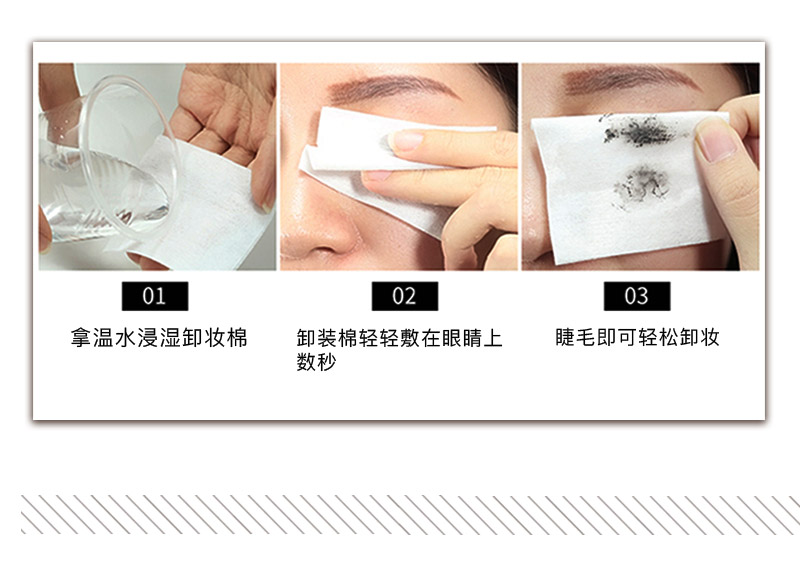 01
拿温水浸湿卸妆棉

02
卸装棉轻轻敷在眼睛上数秒

03
睫毛即可轻松卸妆