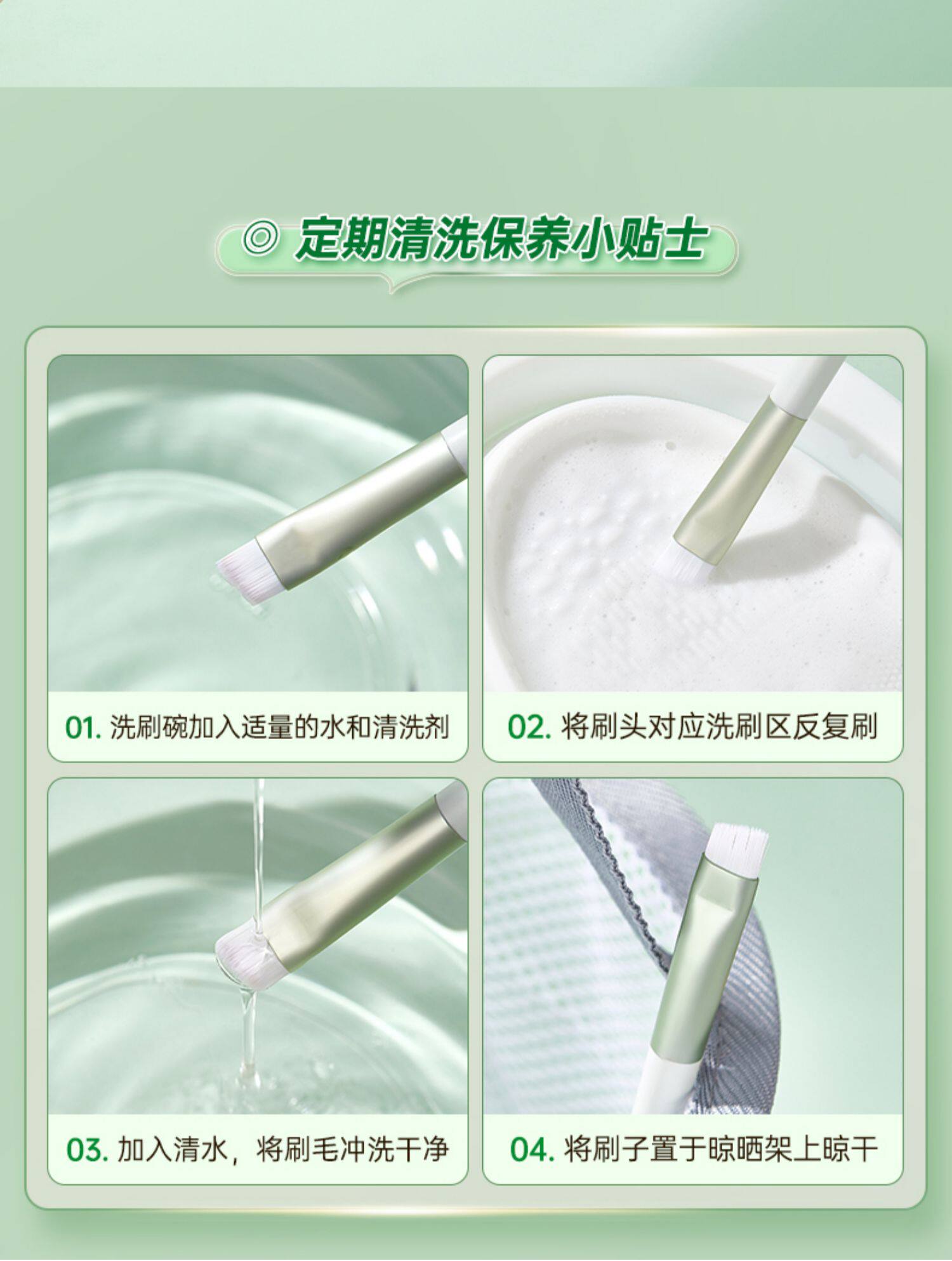 ◎ 定期清洗保养小贴士

01. 洗刷碗加入适量的水和清洗剂

02. 将刷头对应洗刷区反复刷

03. 加入清水，将刷毛冲洗干净

04. 将刷子置于晾晒架上晾干