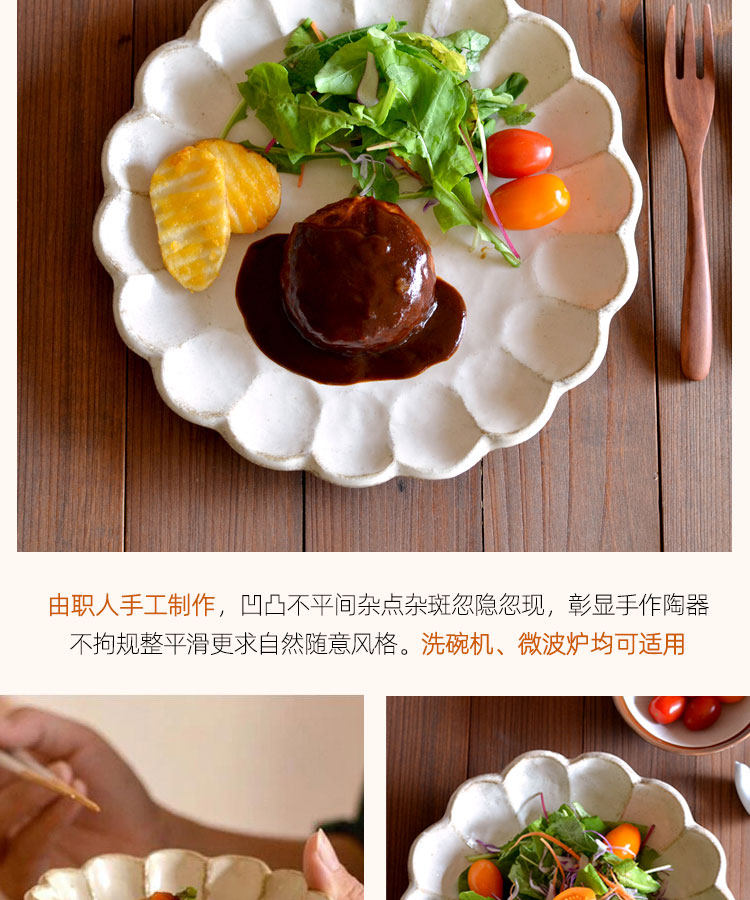 由职人手工制作，凹凸不平间杂点杂斑忽隐忽现，彰显手作陶器不拘规整平滑更求自然随意风格。洗碗机、微波炉均可适用