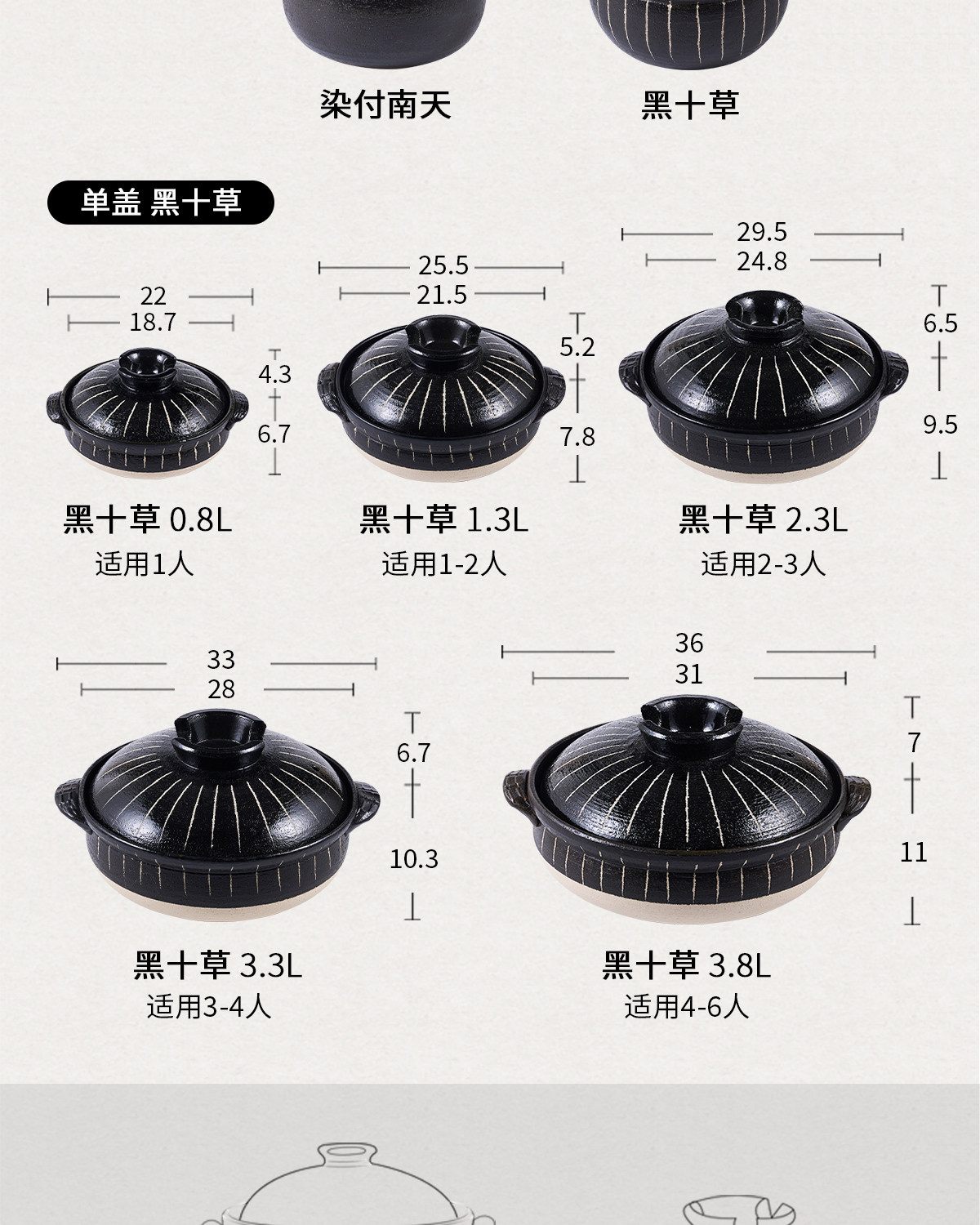 染付南天

黑十草

单盖 黑十草

22
18.7
4.3
6.7
黑十草 0.8L
适用1人

25.5
21.5
5.2
7.8
黑十草 1.3L
适用1-2人

29.5
24.8
6.5
9.5
黑十草 2.3L
适用2-3人

33
28
6.7
10.3
黑十草 3.3L
适用3-4人

36
31
7
11
黑十草 3.8L
适用4-6人