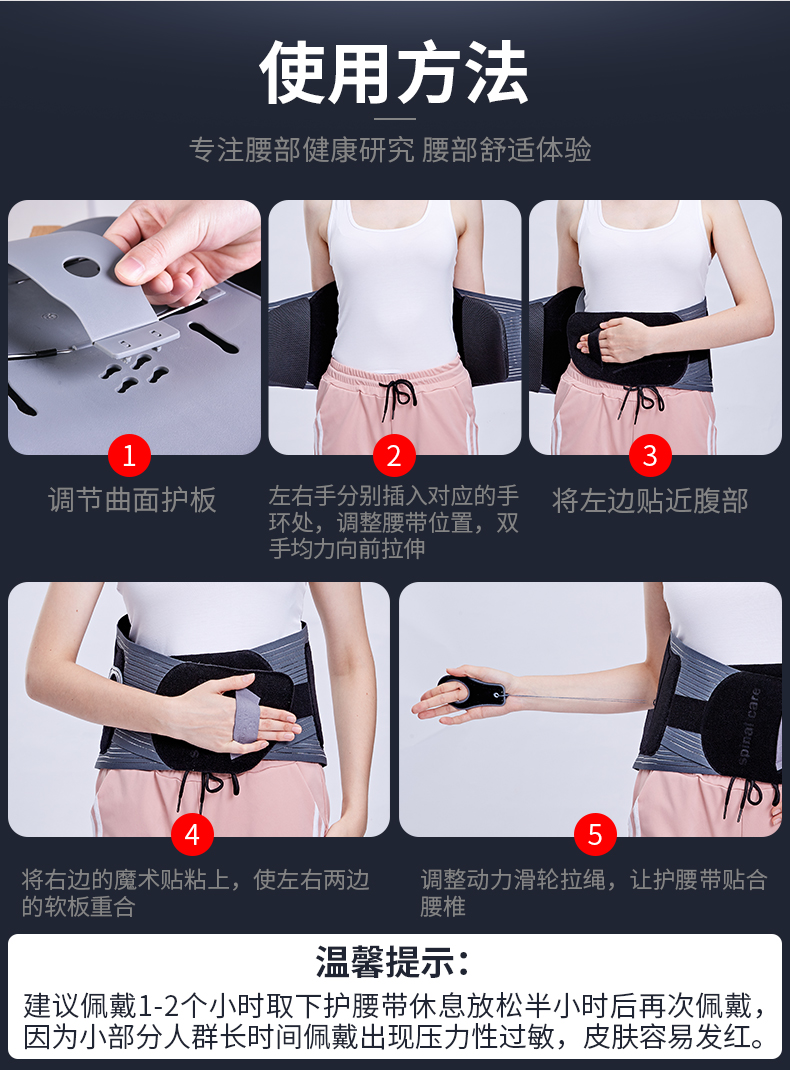 使用方法

专注腰部健康研究 腰部舒适体验

1
调节曲面护板

2
左右手分别插入对应的手环处，调整腰带位置，双手均力向前拉伸

3
将左边贴近腹部

4
将右边的魔术贴粘上，使左右两边的软板重合

spinal care

5
调整动力滑轮拉绳，让护腰带贴合腰椎

温馨提示：
建议佩戴1-2个小时取下护腰带休息放松半小时后再次佩戴，因为小部分人群长时间佩戴出现压力性过敏，皮肤容易发红。