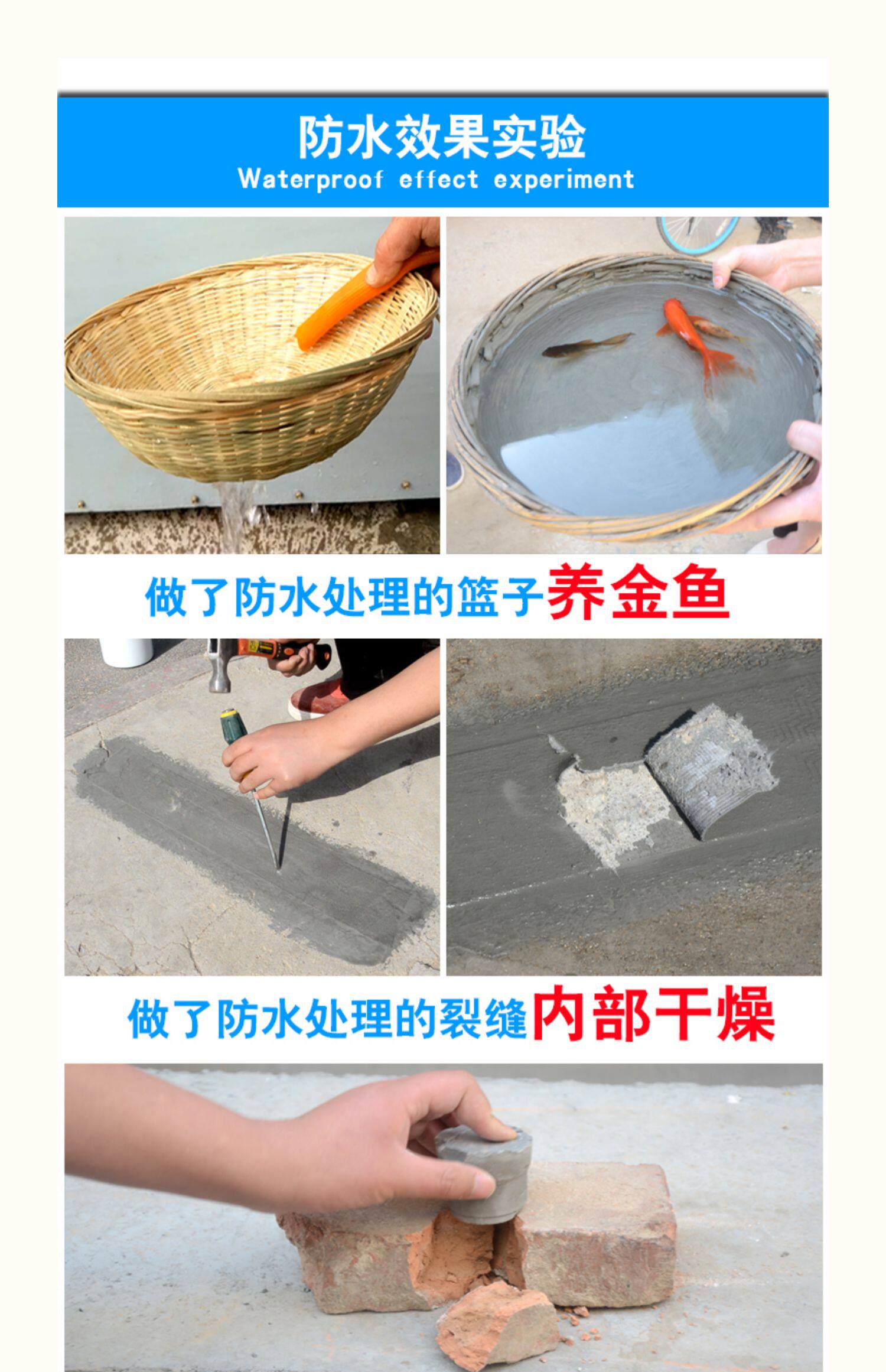 防水效果实验
Waterproof effect experiment

做了防水处理的篮子养金鱼

做了防水处理的裂缝内部干燥