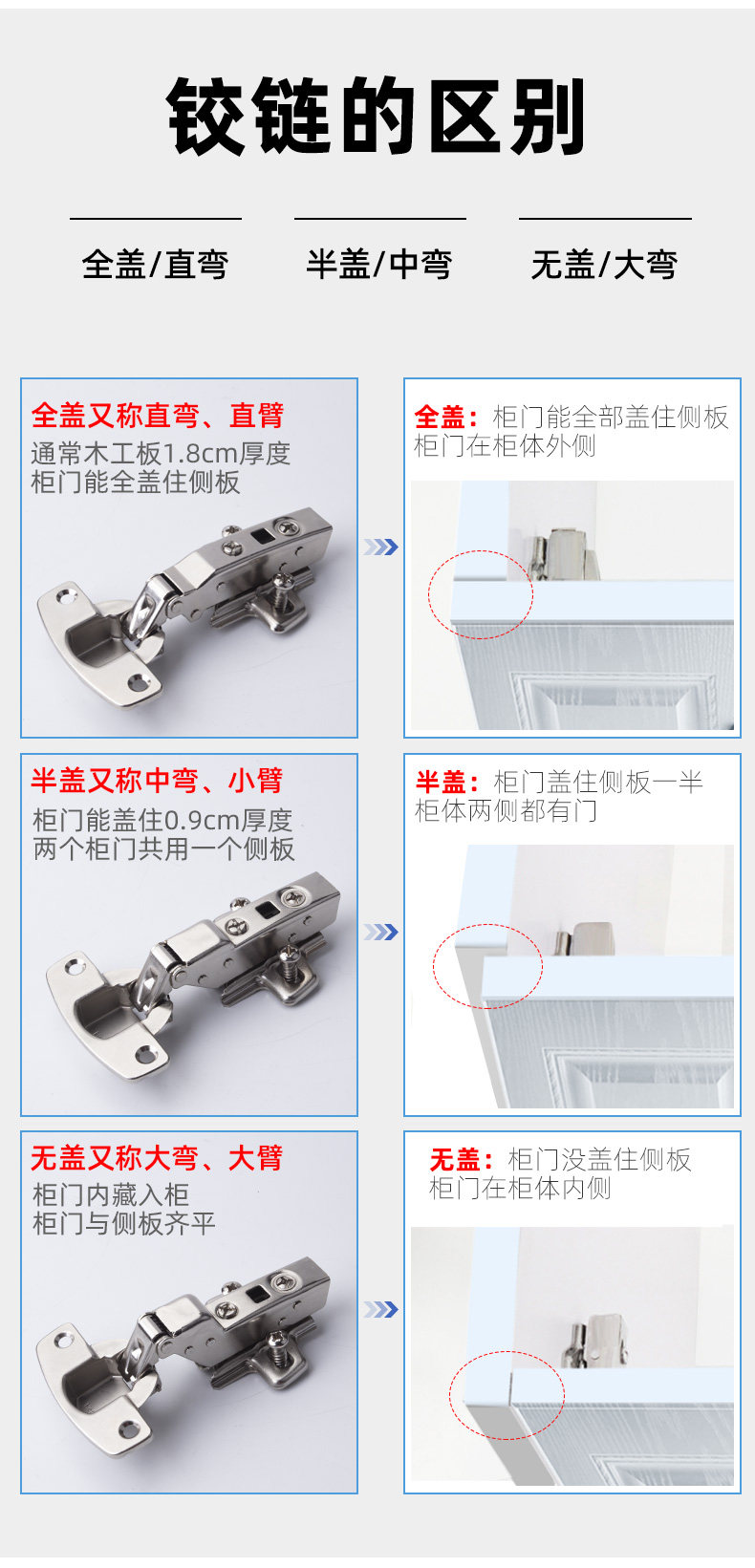 铰链的区别

全盖/直弯

半盖/中弯

无盖/大弯

全盖又称直弯、直臂
通常木工板1.8cm厚度
柜门能全盖住侧板

全盖：柜门能全部盖住侧板
柜门在柜体外侧

半盖又称中弯、小臂
柜门能盖住0.9cm厚度
两个柜门共用一个侧板

半盖：柜门盖住侧板一半
柜体两侧都有门

无盖又称大弯、大臂
柜门内藏入柜
柜门与侧板齐平

无盖：柜门没盖住侧板
柜门在柜体内侧