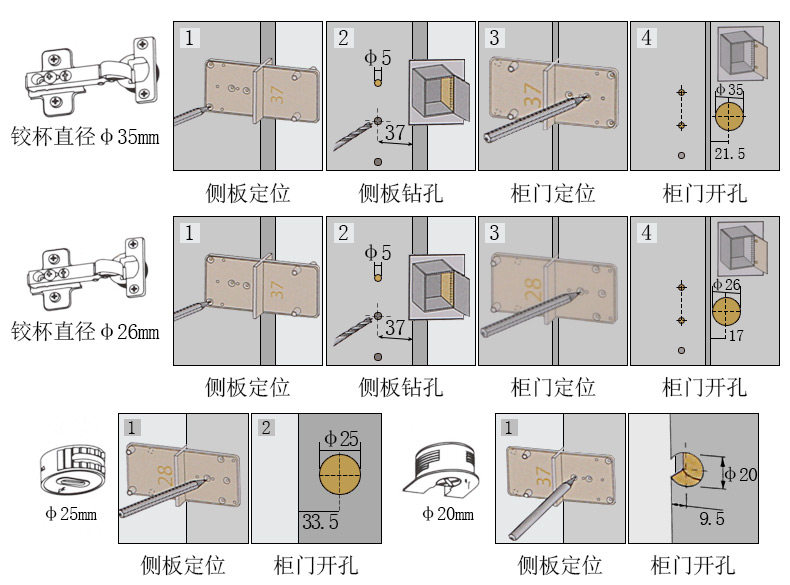 铰杯直径 φ35mm

1
37
侧板定位

2
φ5
37
侧板钻孔

3
37
柜门定位

4
φ35
21.5
柜门开孔

铰杯直径 φ26mm

1
37
侧板定位

2
φ5
37
侧板钻孔

3
28
柜门定位

4
φ26
17
柜门开孔

φ25mm

1
28
侧板定位

2
φ25
33.5
柜门开孔

φ20mm

1
37
侧板定位

φ20
9.5
柜门开孔