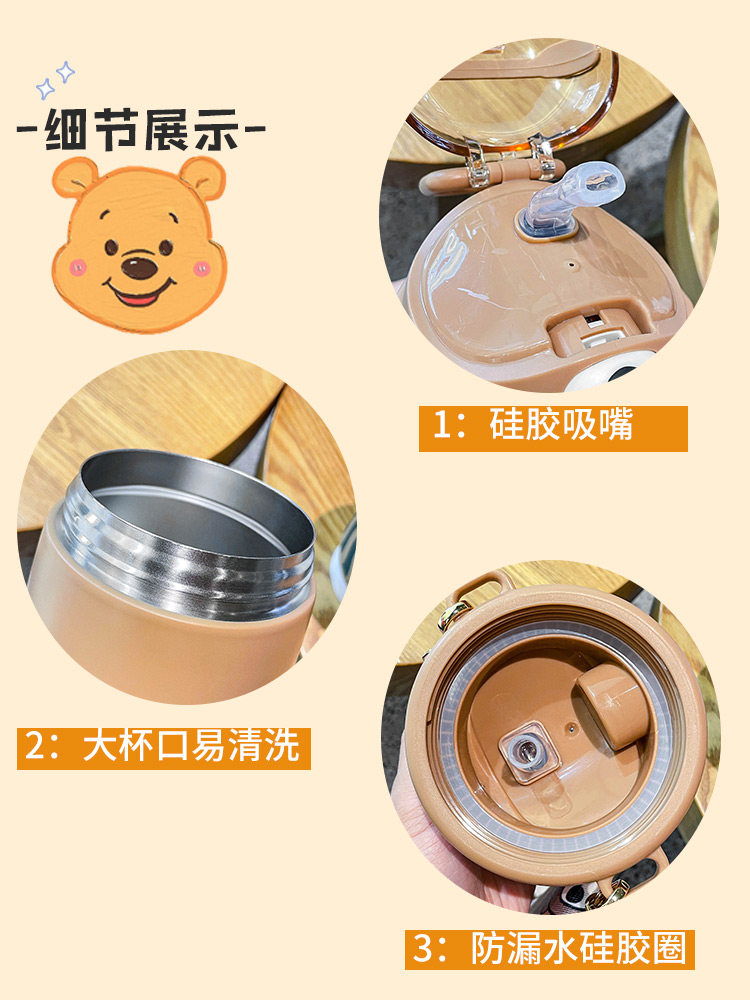 -细节展示-

1：硅胶吸嘴

2：大杯口易清洗

3：防漏水硅胶圈