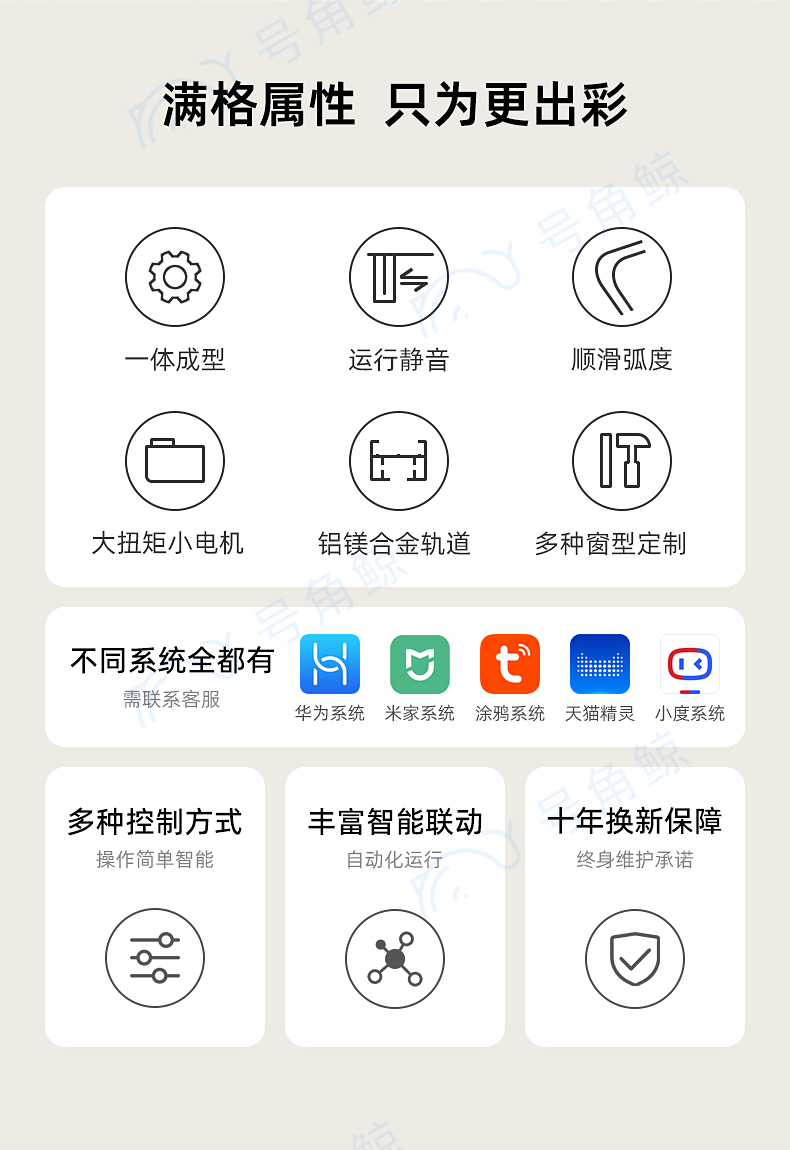 满格属性 只为更出彩

一体成型 运行静音 顺滑弧度

大扭矩小电机 铝镁合金轨道 多种窗型定制

不同系统全都有
需联系客服

华为系统 米家系统 涂鸦系统 天猫精灵 小度系统

多种控制方式
操作简单智能

丰富智能联动
自动化运行

十年换新保障
终身维护承诺

号角鲸