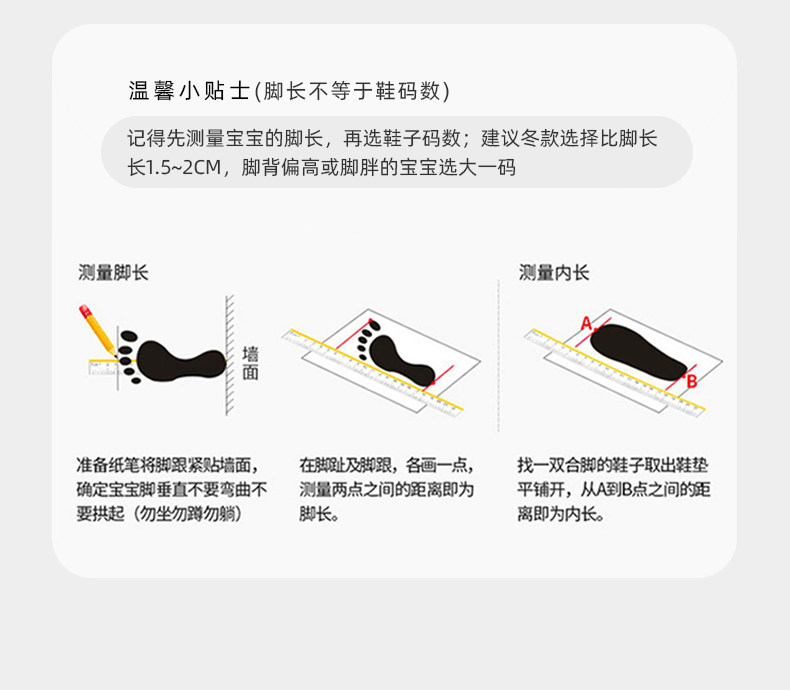 温馨小贴士(脚长不等于鞋码数)

记得先测量宝宝的脚长，再选鞋子码数；建议冬款选择比脚长长1.5~2CM，脚背偏高或脚胖的宝宝选大一码

测量脚长

墙面

准备纸笔将脚跟紧贴墙面，确定宝宝脚垂直不要弯曲不要拱起（勿坐勿蹲勿躺）

在脚趾及脚跟，各画一点，测量两点之间的距离即为脚长。

测量内长

A

B

找一双合脚的鞋子取出鞋垫平铺开，从A到B点之间的距离即为内长。