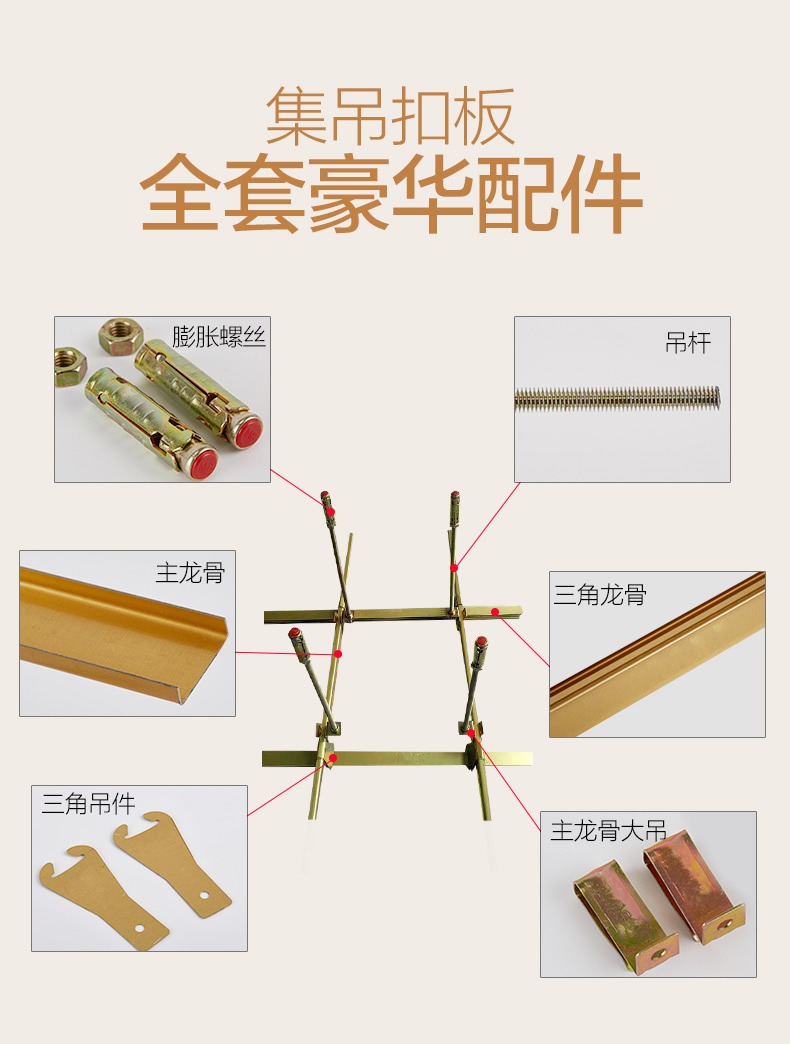 集吊扣板
全套豪华配件

膨胀螺丝

吊杆

主龙骨

三角龙骨

三角吊件

主龙骨大吊