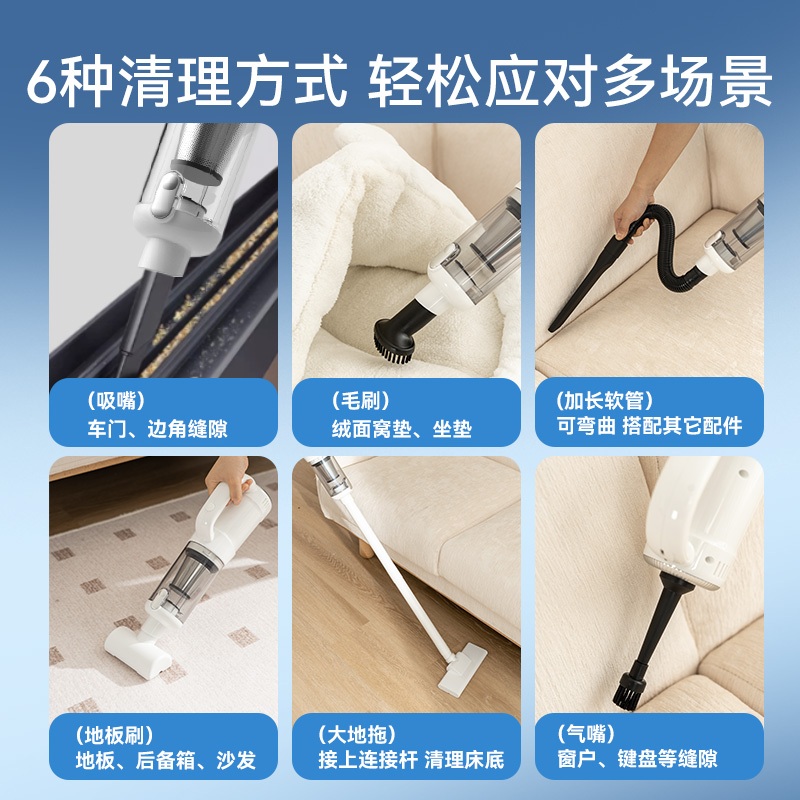 6种清理方式 轻松应对多场景

（吸嘴）
车门、边角缝隙

（毛刷）
绒面窝垫、坐垫

（加长软管）
可弯曲 搭配其它配件

（地板刷）
地板、后备箱、沙发

（大地拖）
接上连接杆 清理床底

（气嘴）
窗户、键盘等缝隙