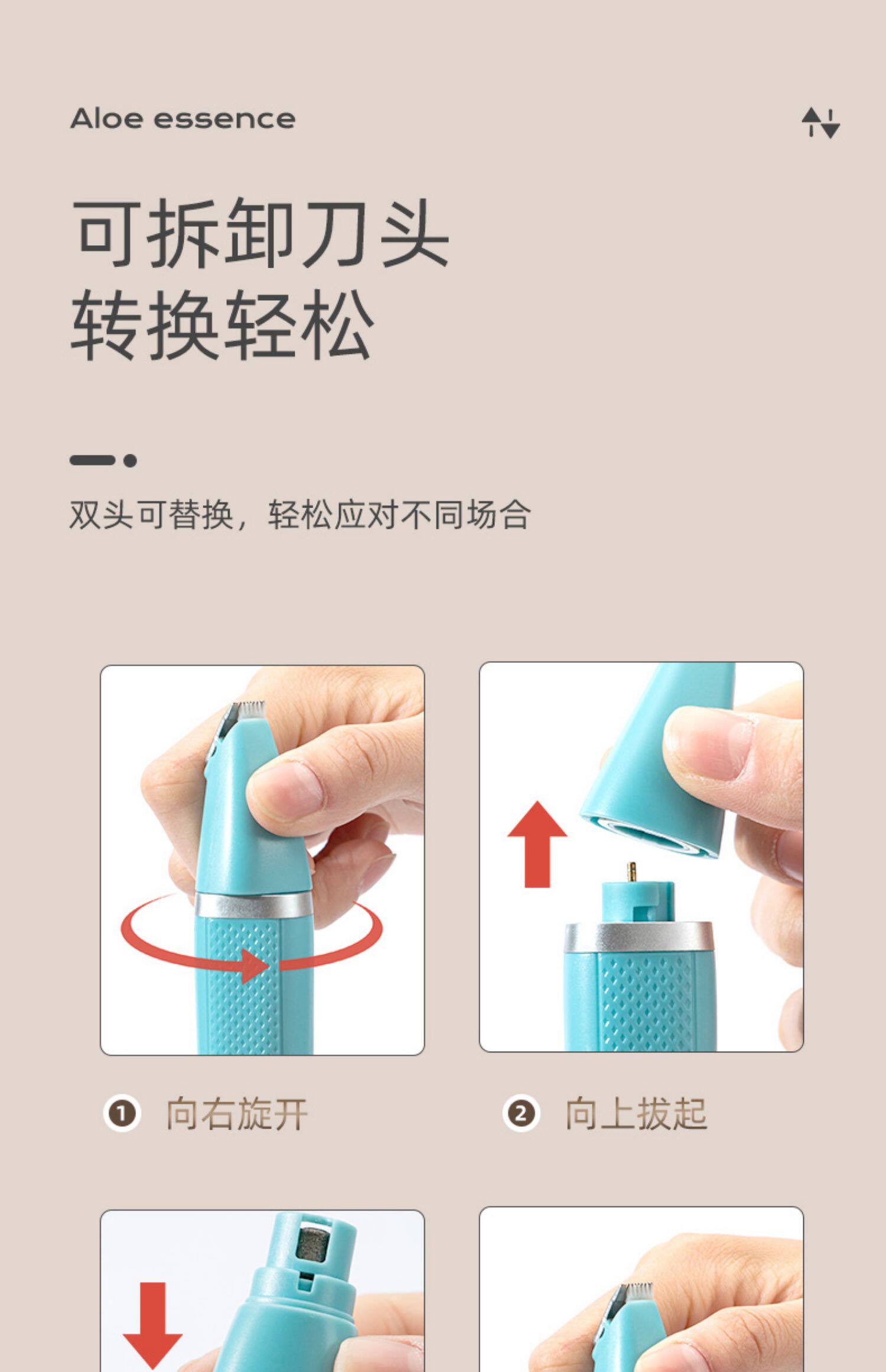 Aloe essence

可拆卸刀头
转换轻松

双头可替换，轻松应对不同场合

❶ 向右旋开

❷ 向上拔起