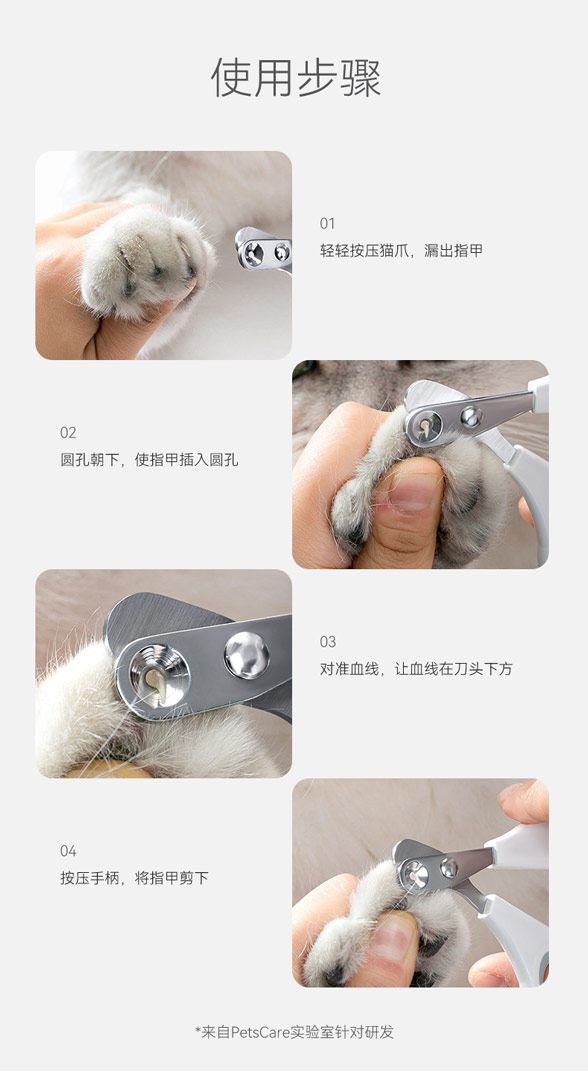 使用步骤

01
轻轻按压猫爪，漏出指甲

02
圆孔朝下，使指甲插入圆孔

03
对准血线，让血线在刀头下方

04
按压手柄，将指甲剪下

*来自PetsCare实验室针对研发